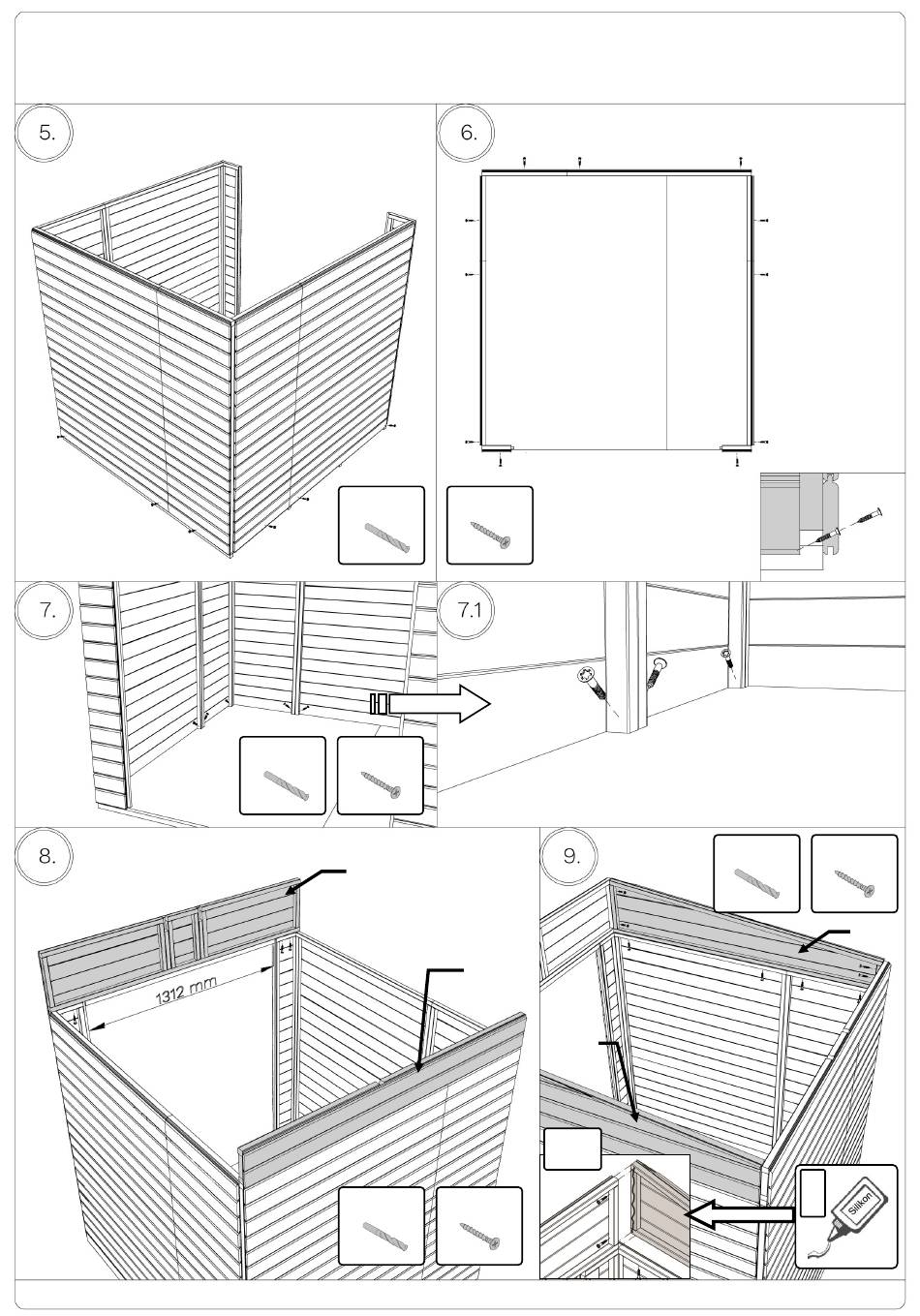 5.

6.

7.

7.1

8.

1312 mm

9.

Silikon