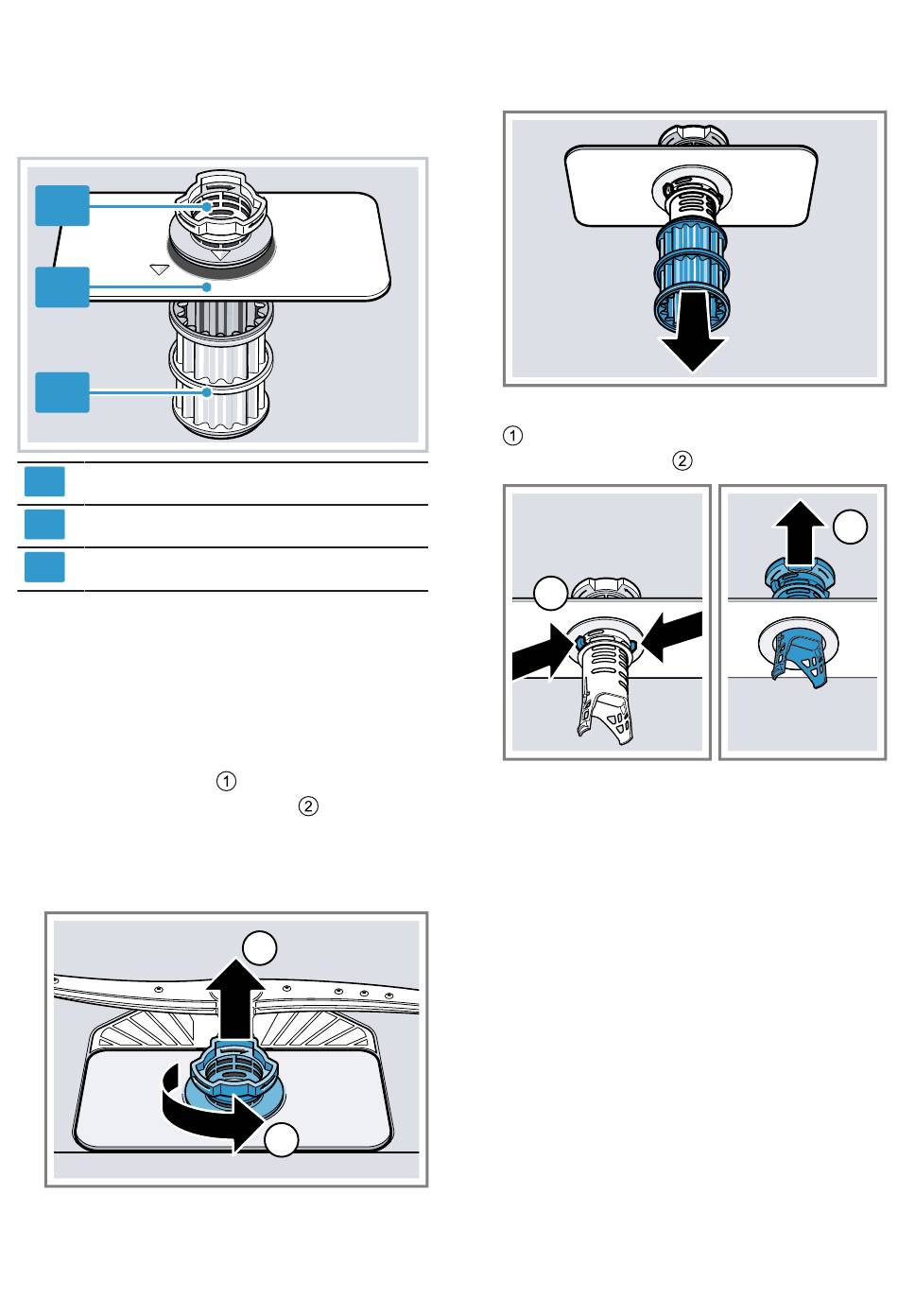 ①
②

①
②