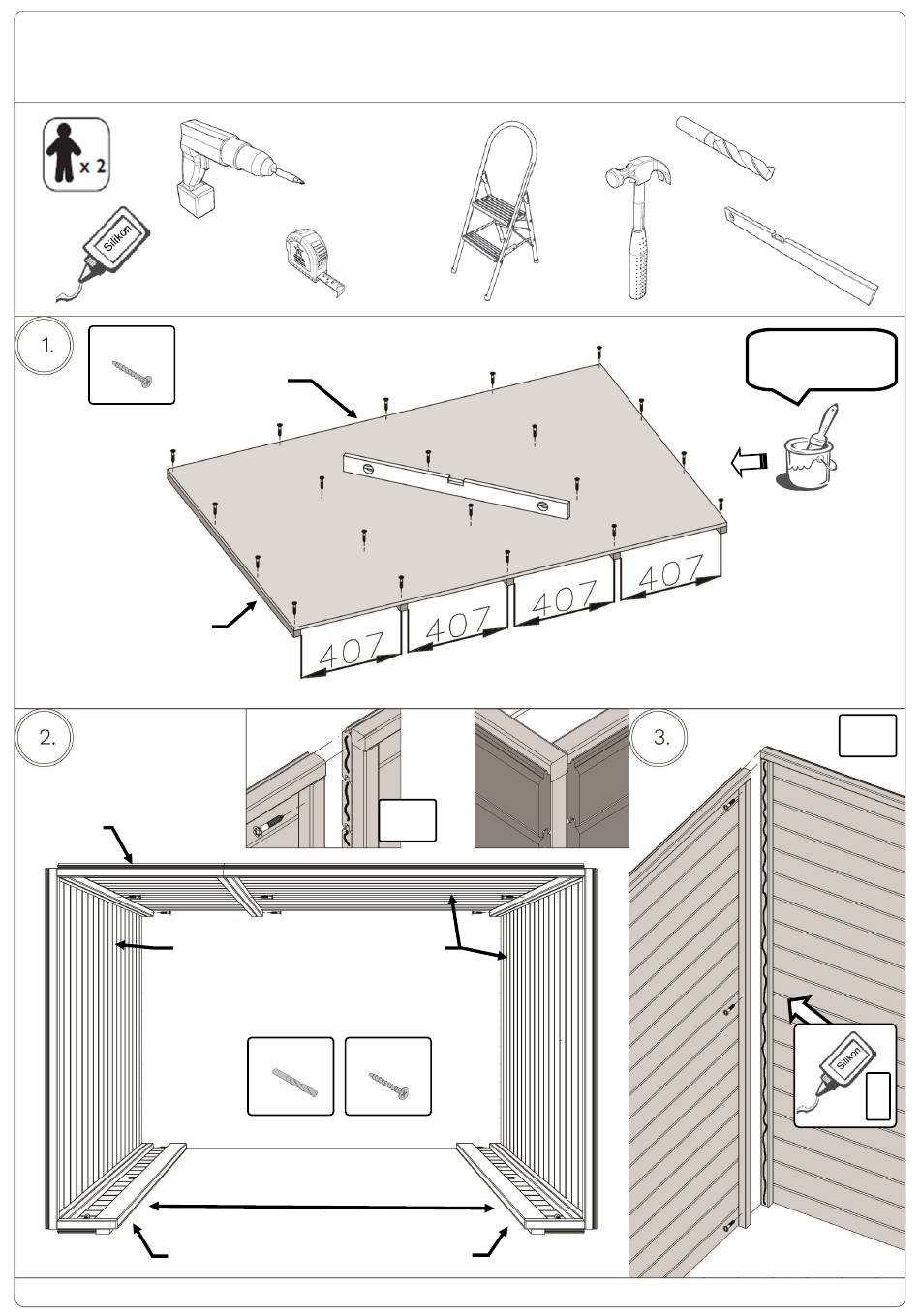 x 2

Silikon

1.

407

407

407

407

2.

3.

Silikon