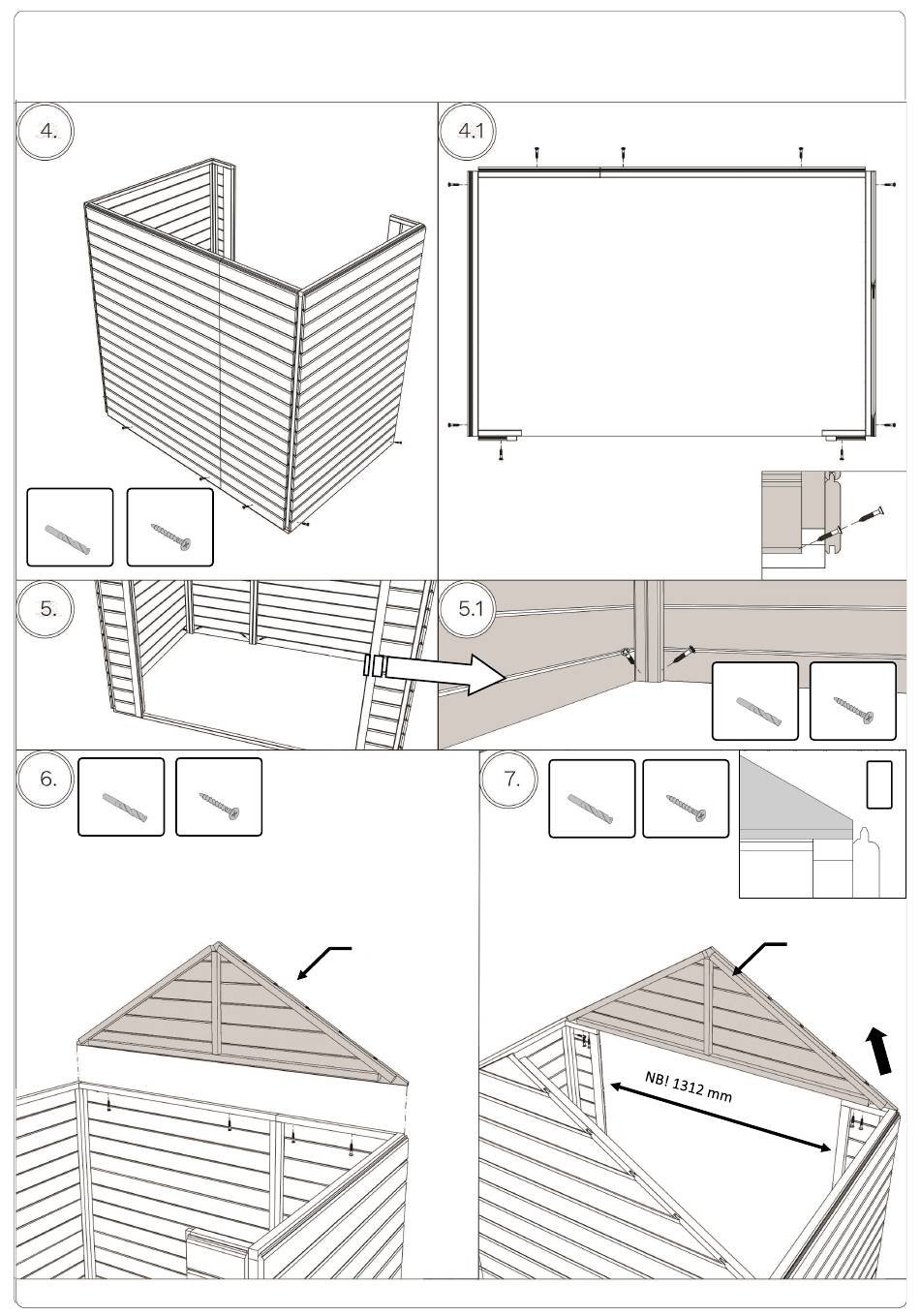 4.

4.1

5.

5.1

6.

7.

NB! 1312 mm