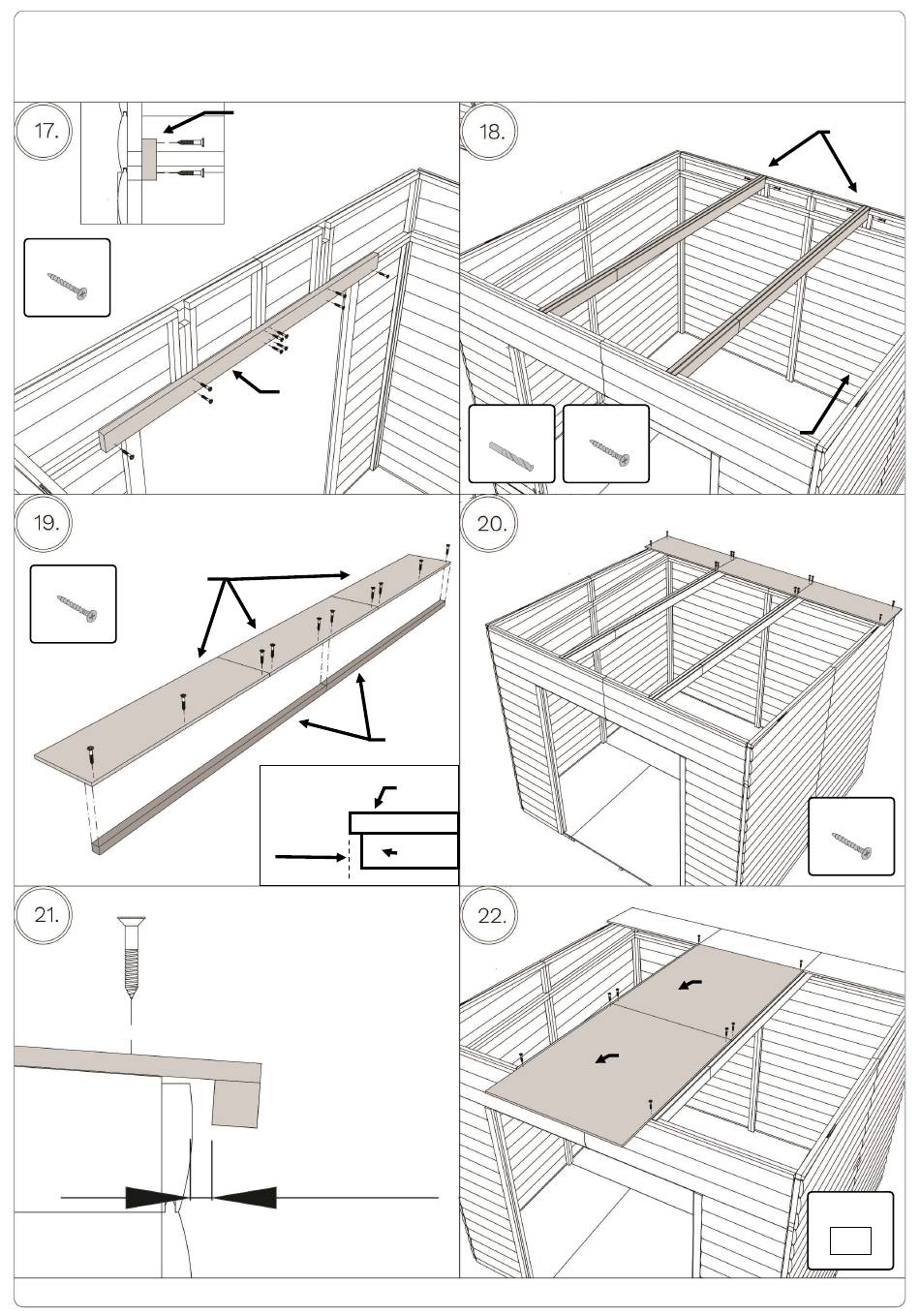 17.

18.

19.

20.

21.

22.