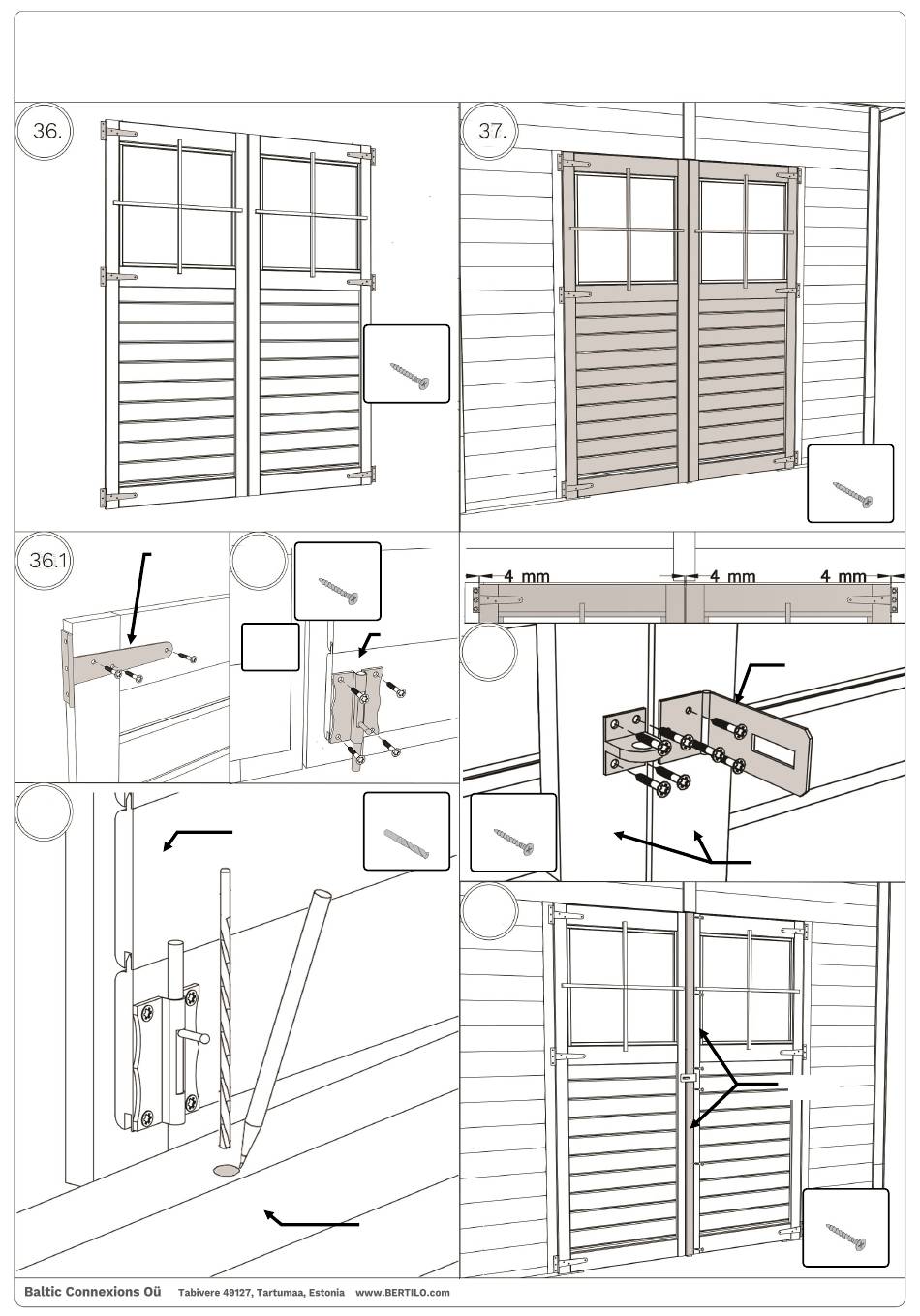 36.

37.

36.1

4 mm

4 mm

4 mm

Baltic Connexions Oü Tabivere 49127, Tartumaa, Estonia www.BERTILO.com