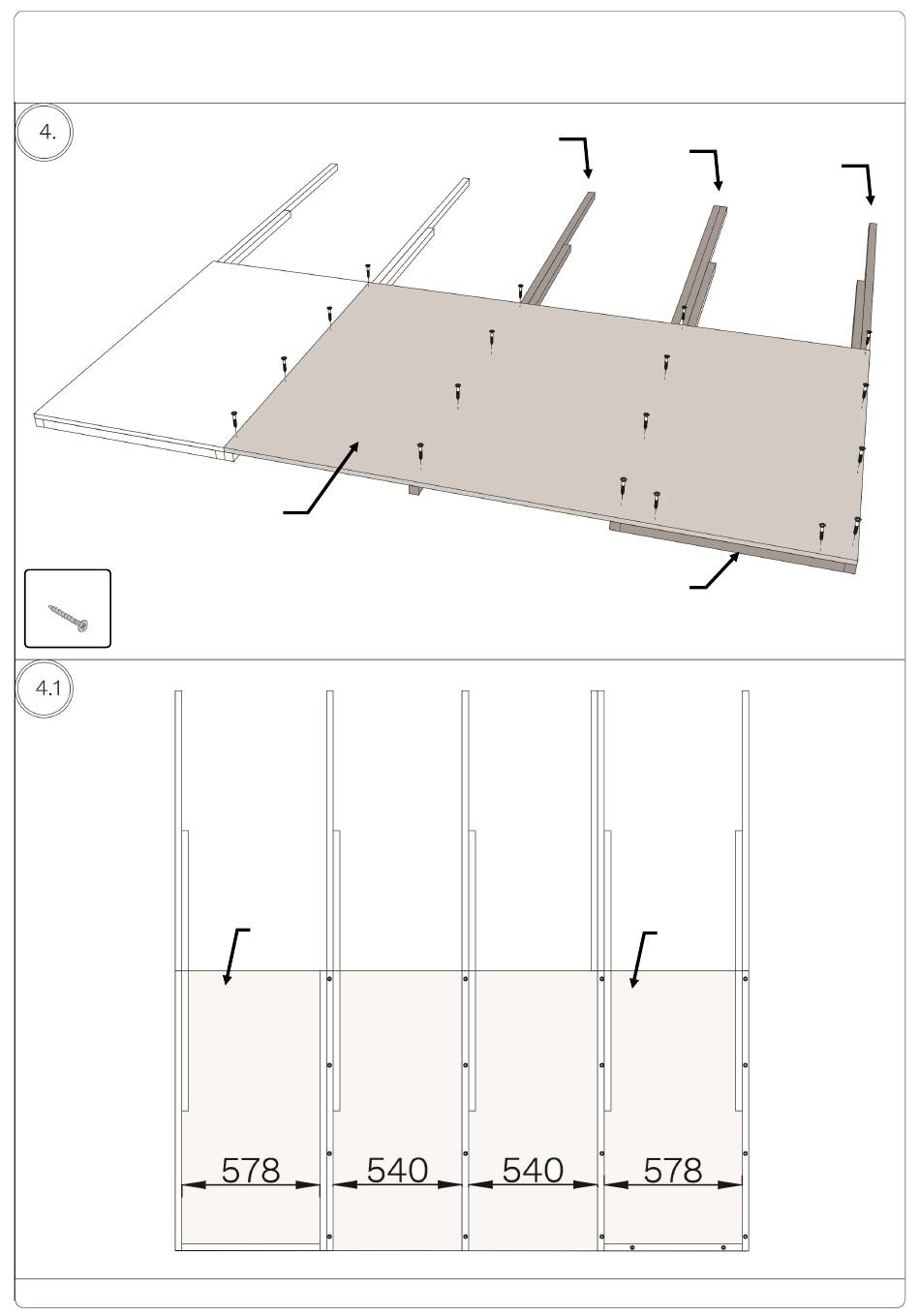 4.

4.1

578

540

540

578