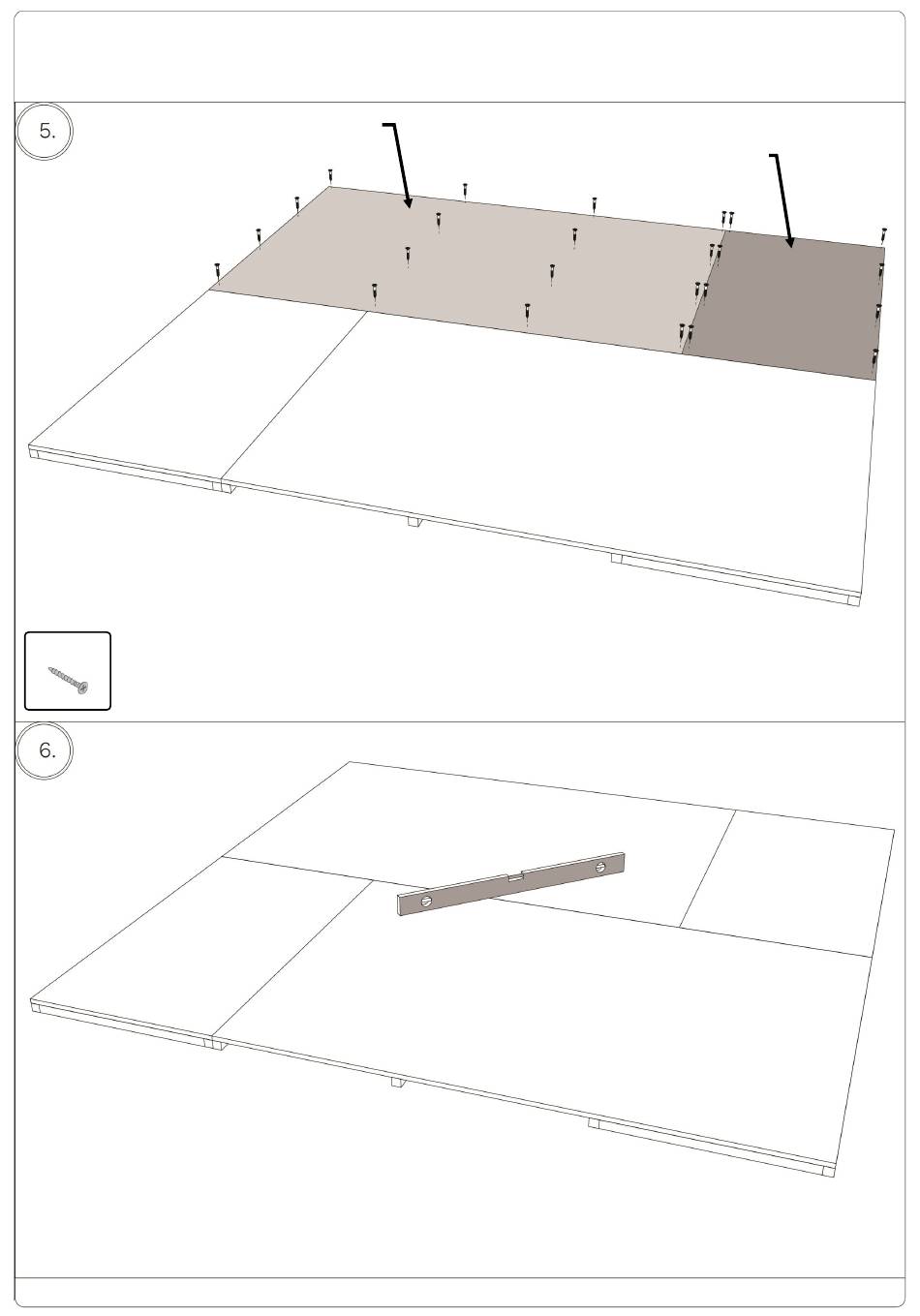 5.

6.