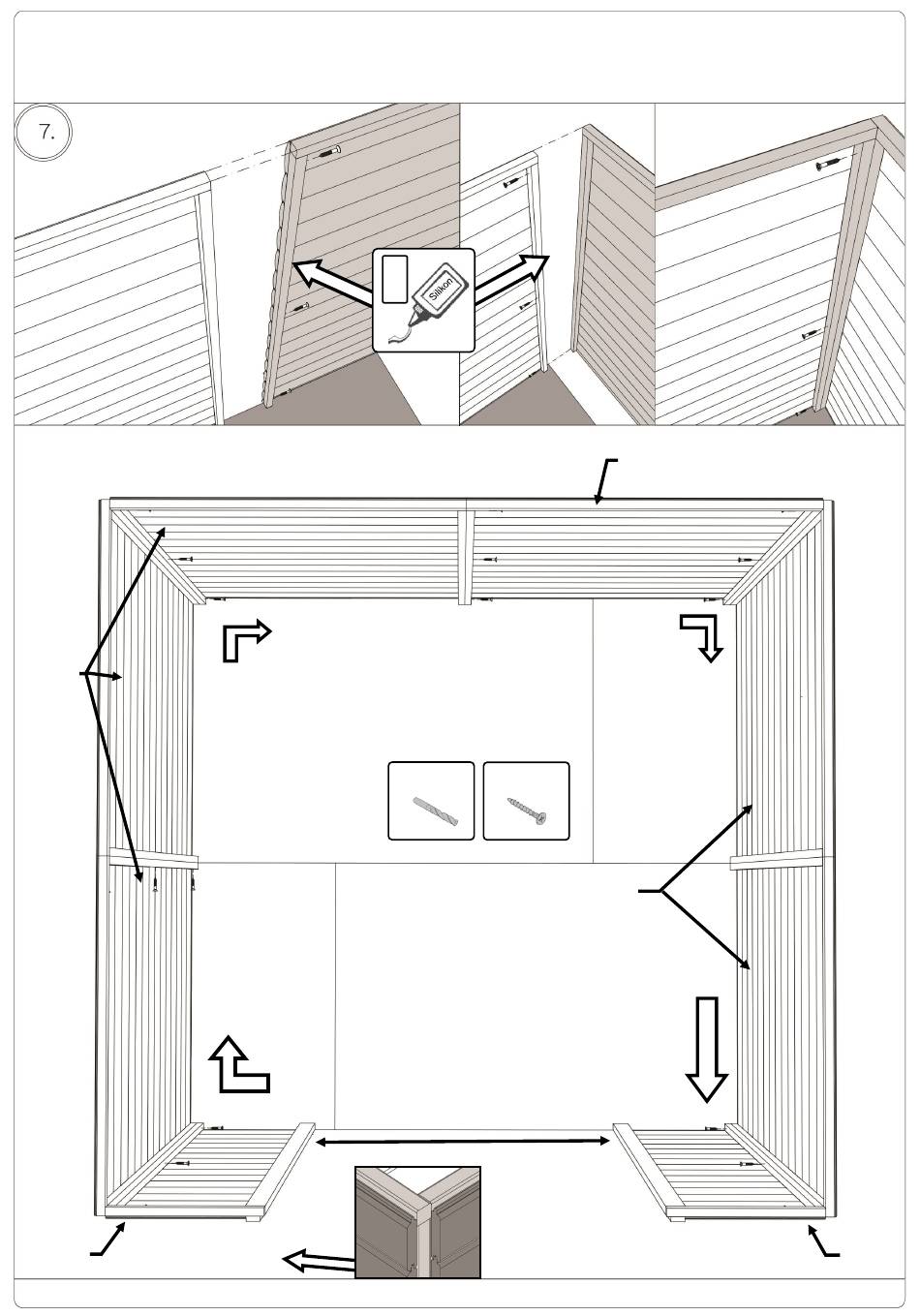 7.

Silikon