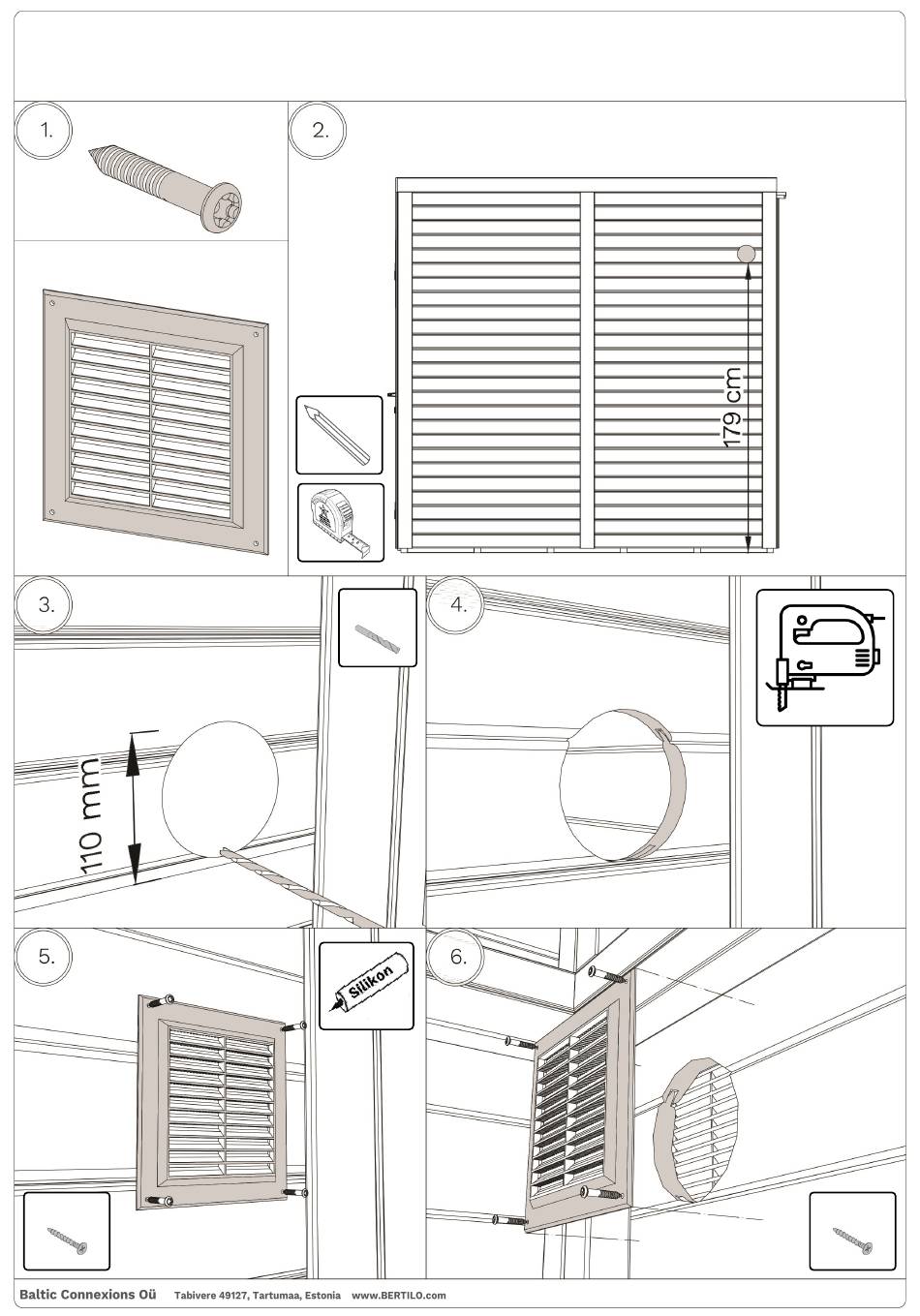 1.

2.

179 cm

3.

110 mm

4.

5.

Silikon

6.

Baltic Connexions Oü Tabivere 49127, Tartumaa, Estonia www.BERTILO.com