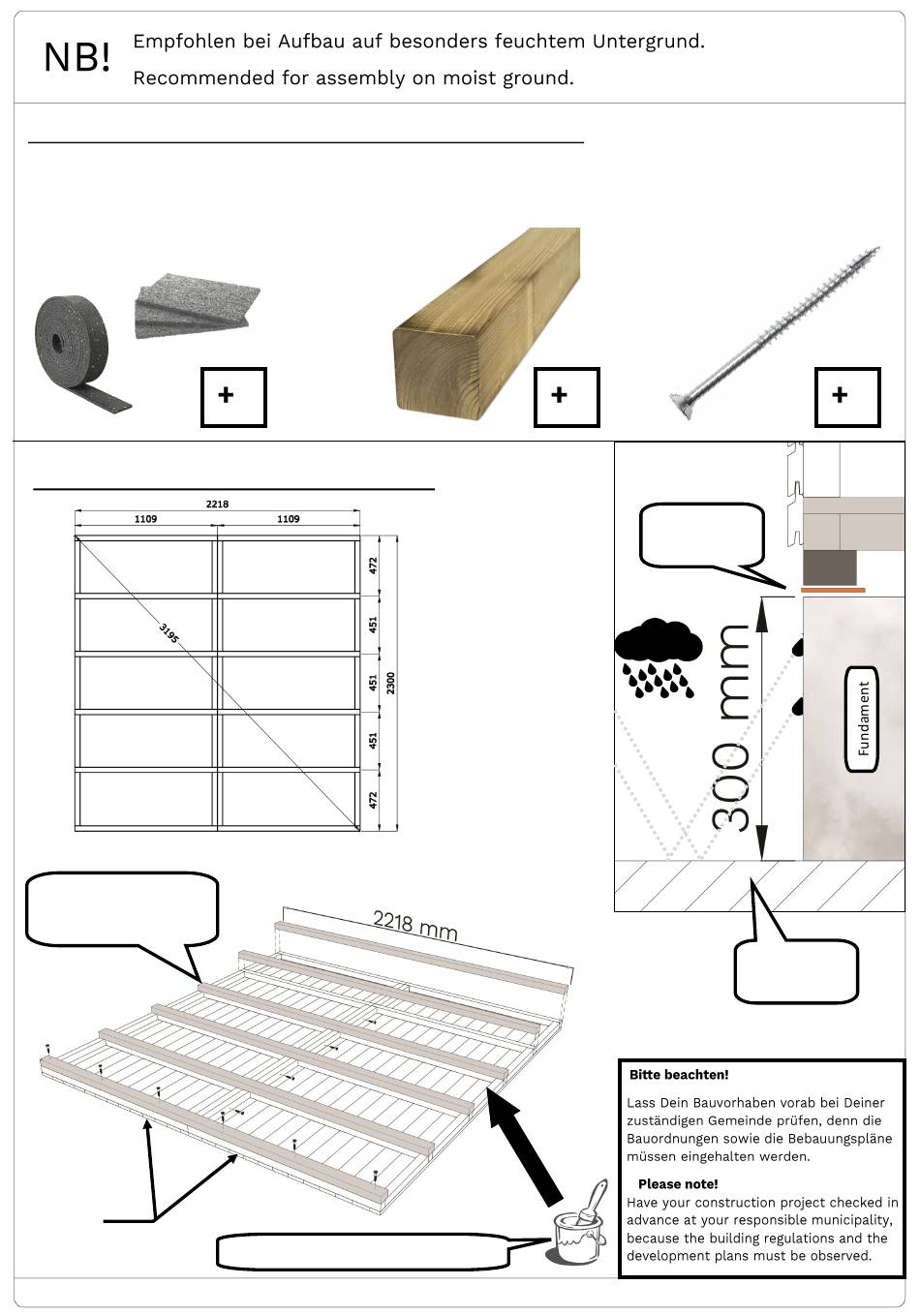 NB! Empfohlen bei Aufbau auf besonders feuchtem Untergrund.
Recommended for assembly on moist ground.

+

+

+

2218
1109
1109
3195
472
451
451
451
472
2300

300 mm

Fundament

2218 mm

Bitte beachten!
Lass Dein Bauvorhaben vorab bei Deiner zuständigen Gemeinde prüfen, denn die Bauordnungen sowie die Bebauungspläne müssen eingehalten werden.

Please note!
Have your construction project checked in advance at your responsible municipality, because the building regulations and the development plans must be observed.