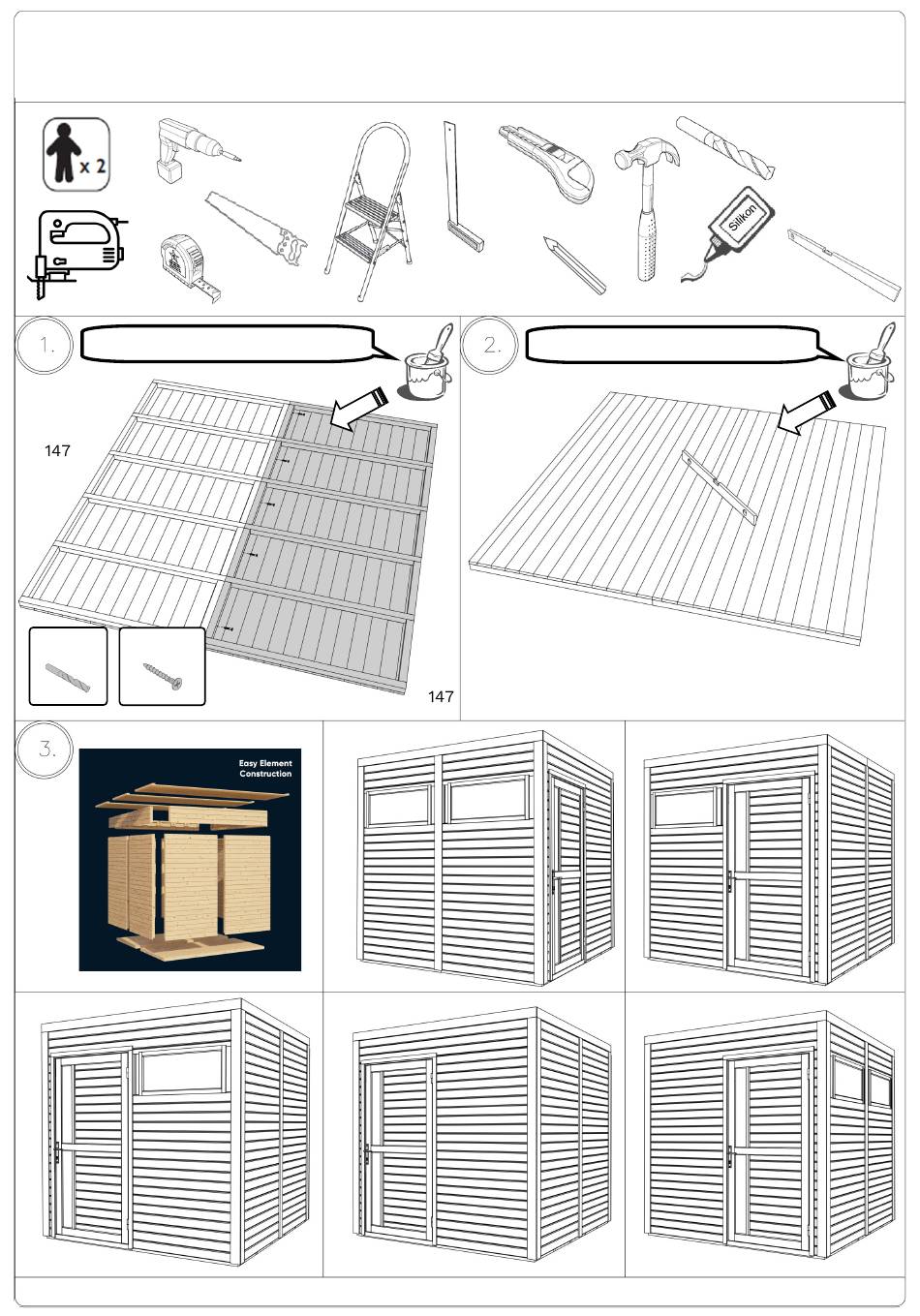 x 2

Silikon

1.

147

147

2.

3.

Easy Element Construction