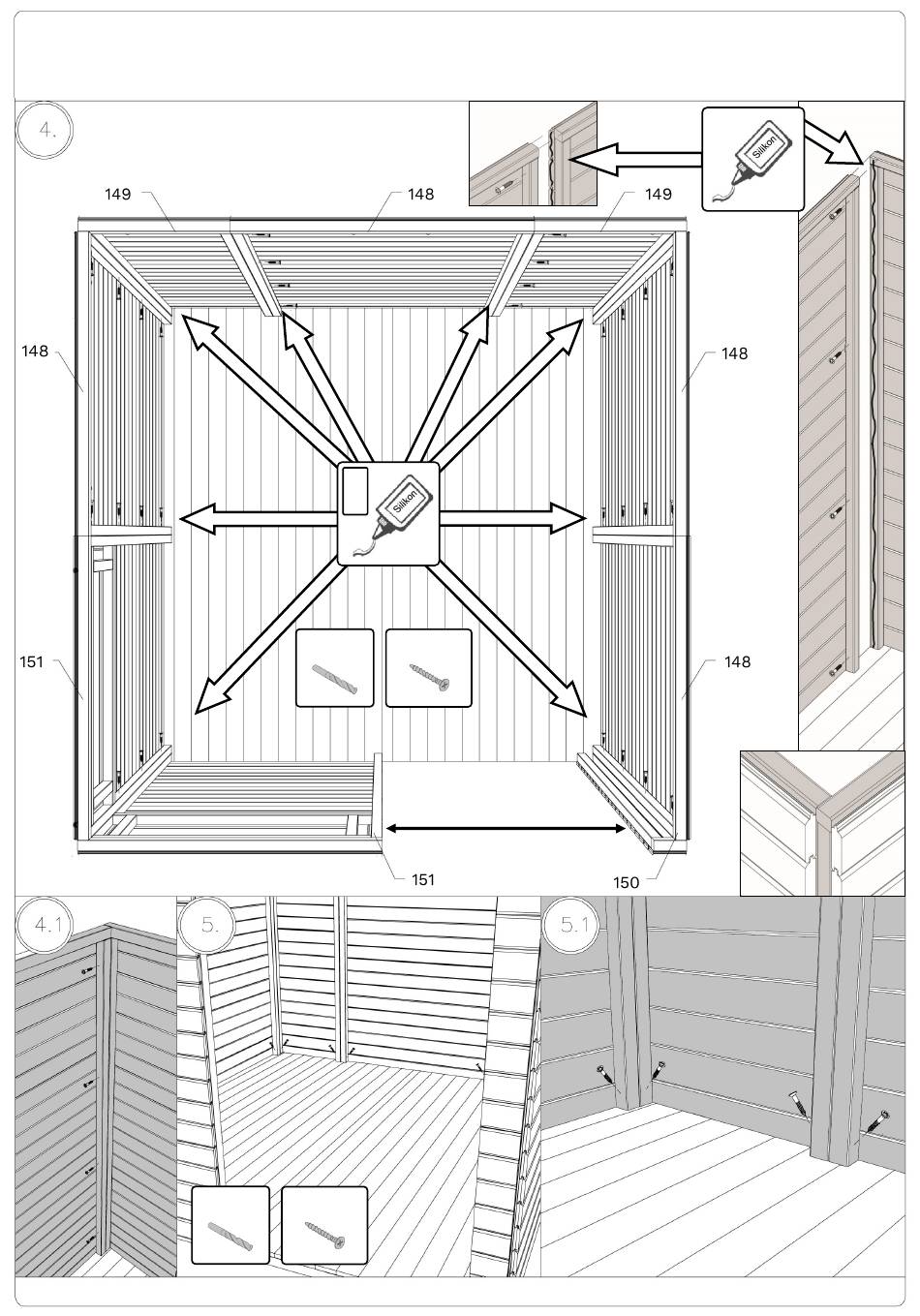 4.

Silikon

149

148

149

148

148

Silikon

151

148

151

150

4.1

5.

5.1