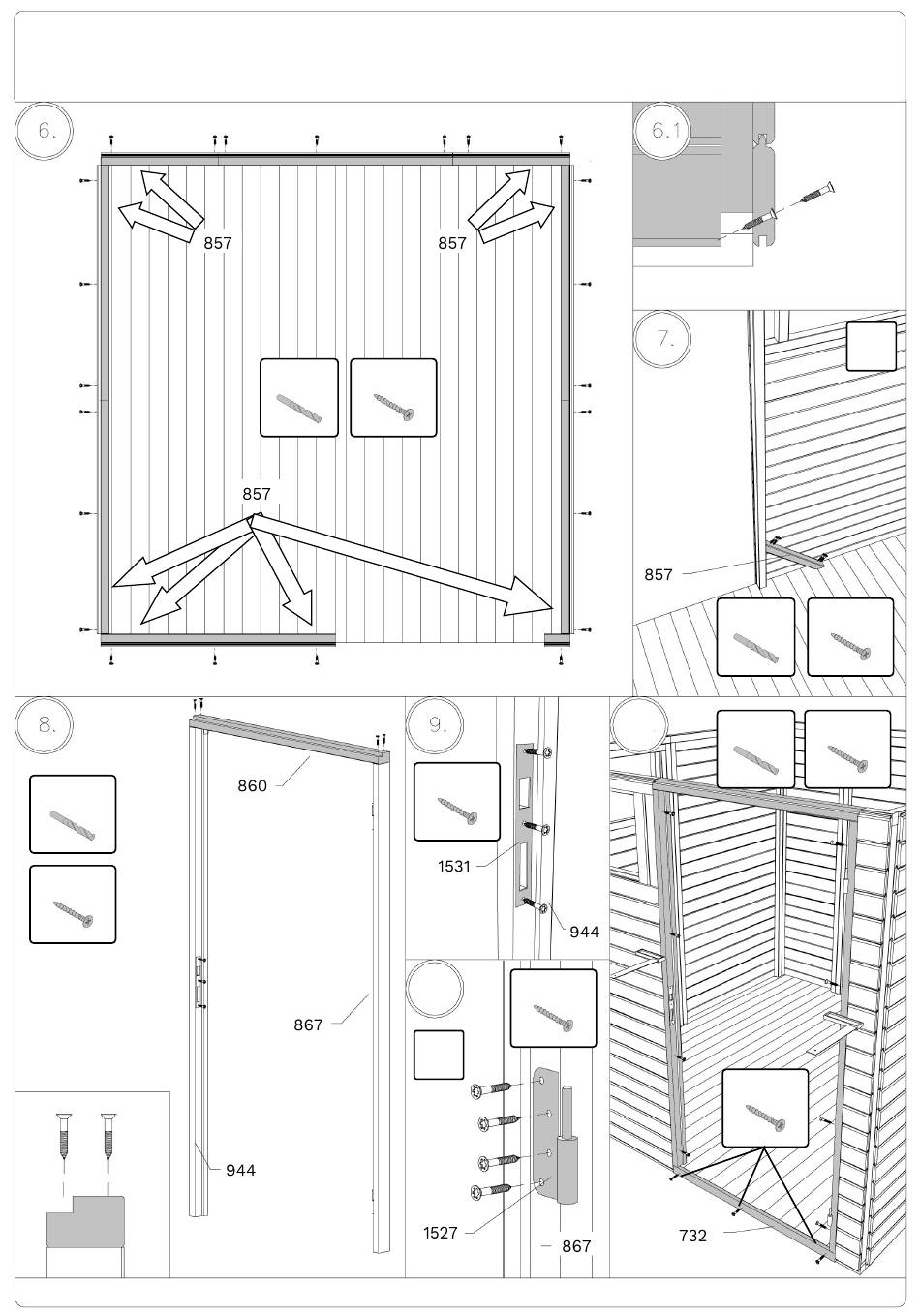 6.

857

857

857

6.1

7.

857

8.

860

867

944

9.

1531

944

1527

867

732