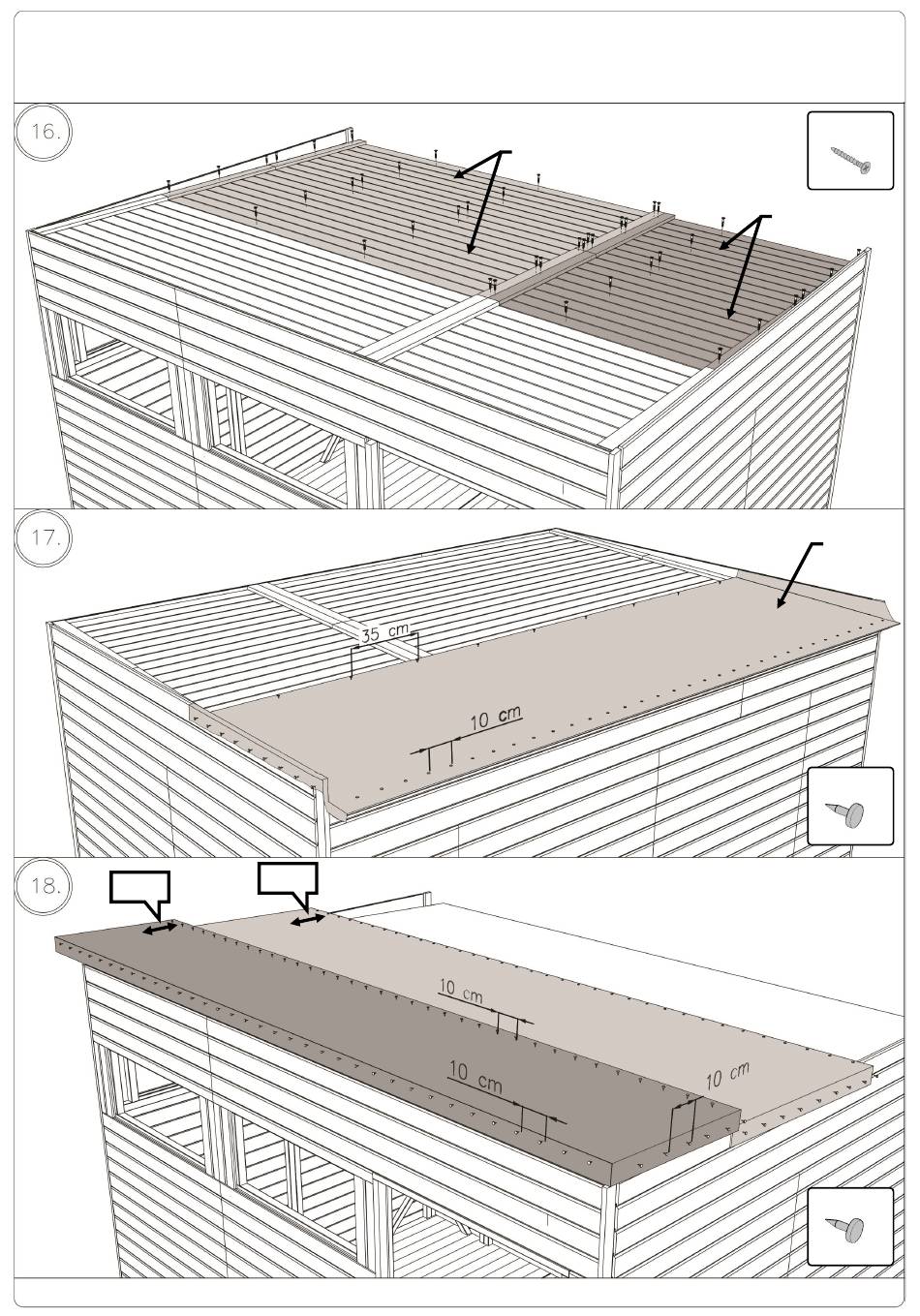 16.

17.

35 cm

10 cm

18.

10 cm

10 cm

10 cm