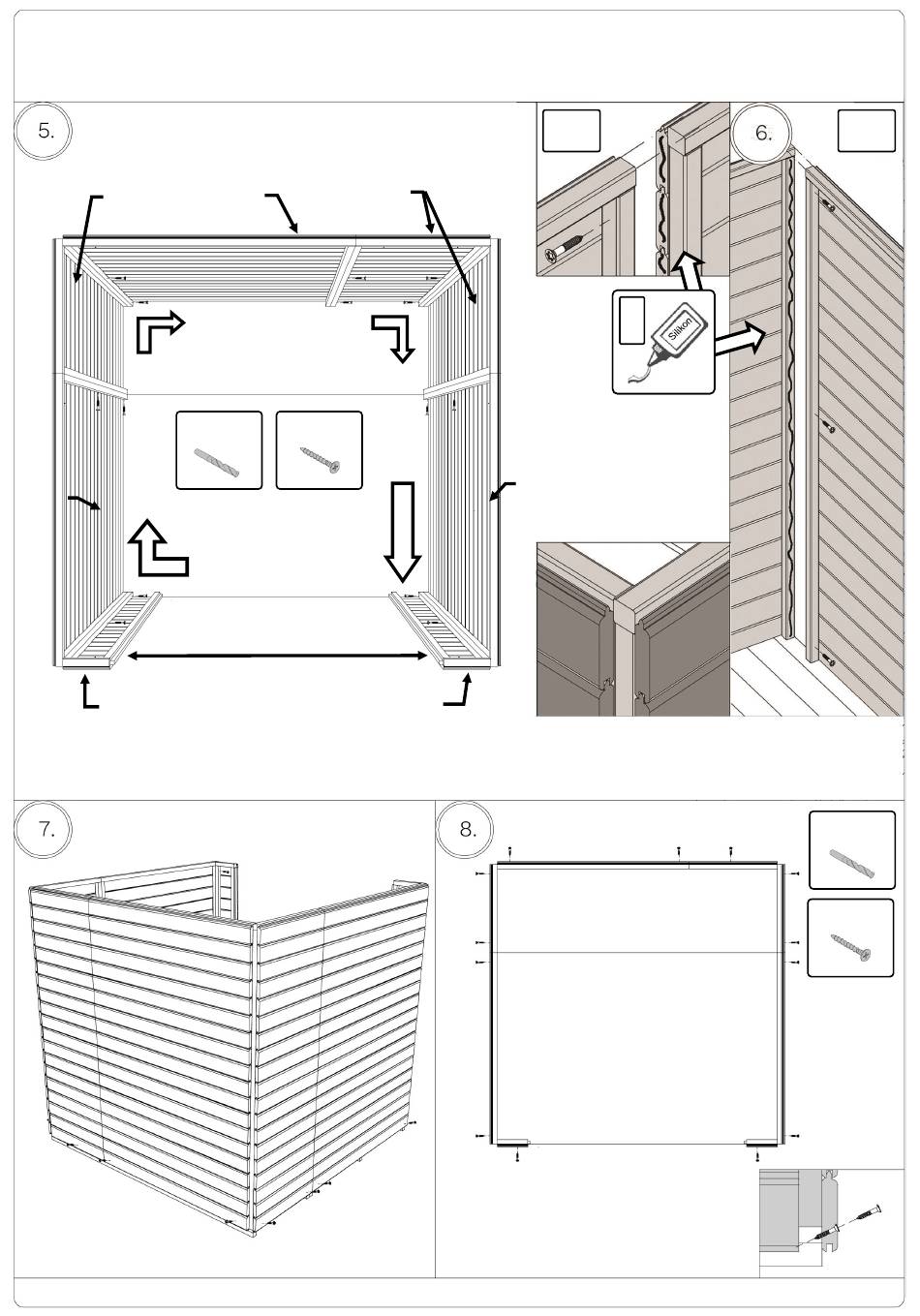 5.

6.

Silikon

7.

8.