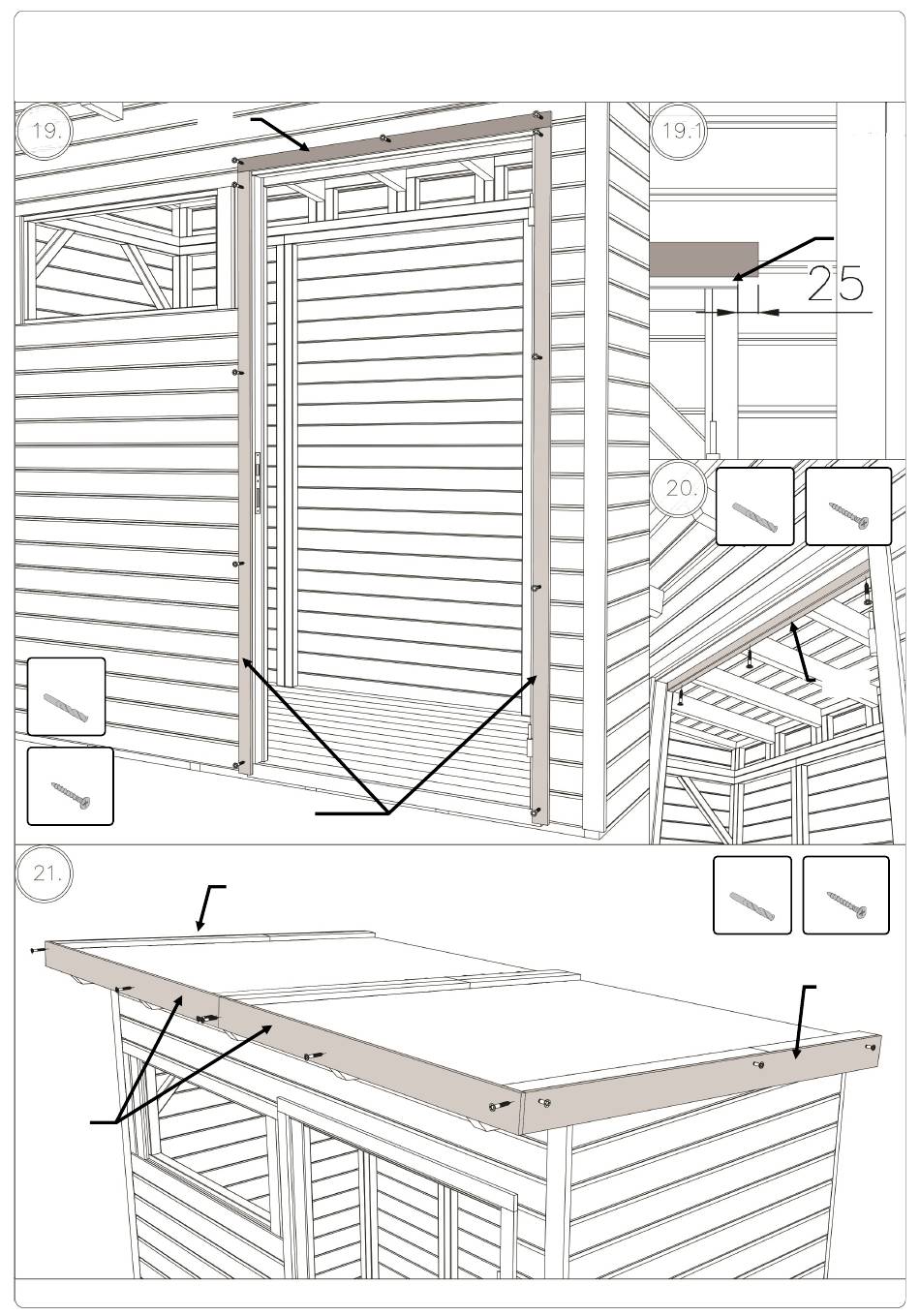 19.

19.1

25

20.

21.