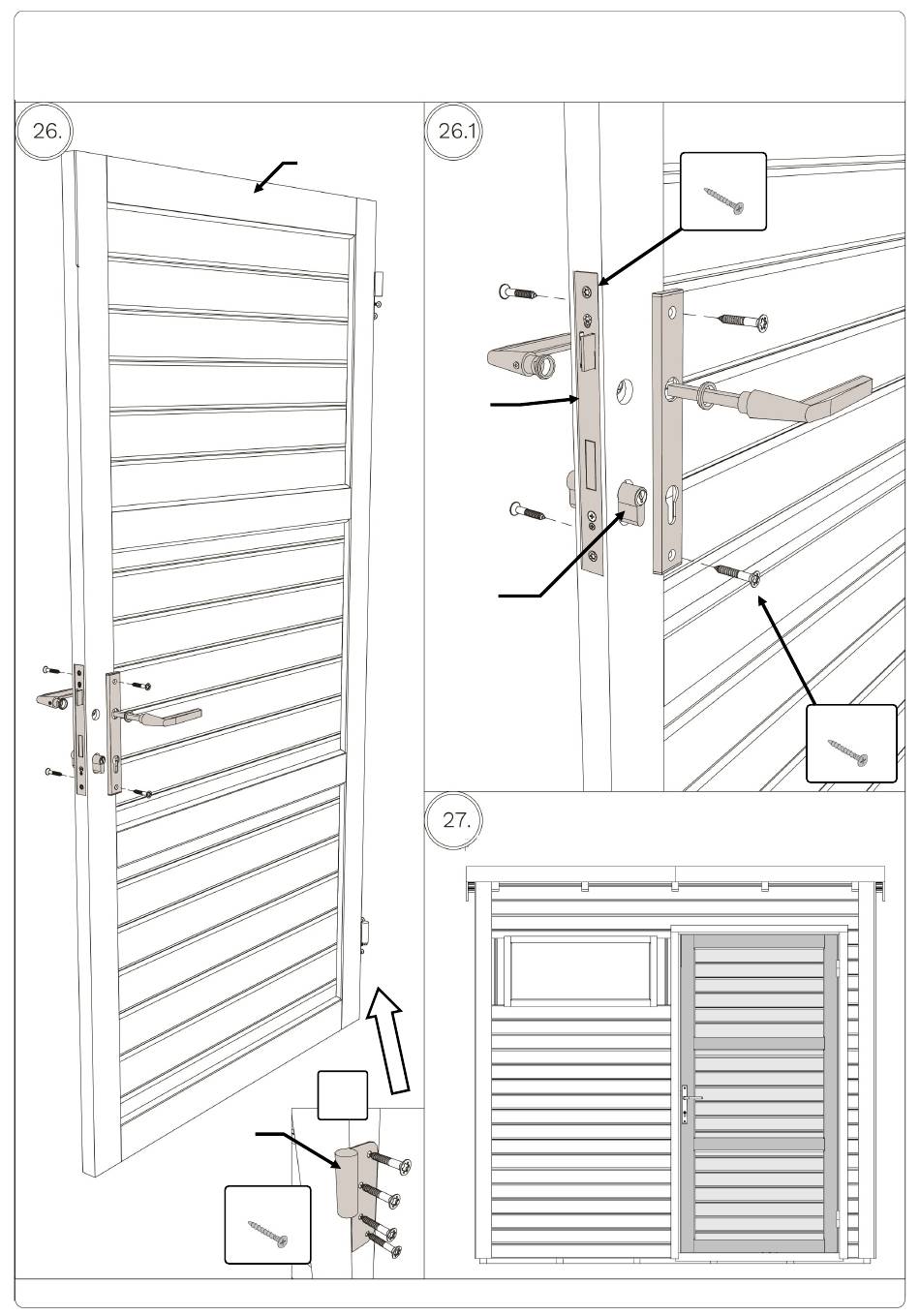 26.

26.1

27.