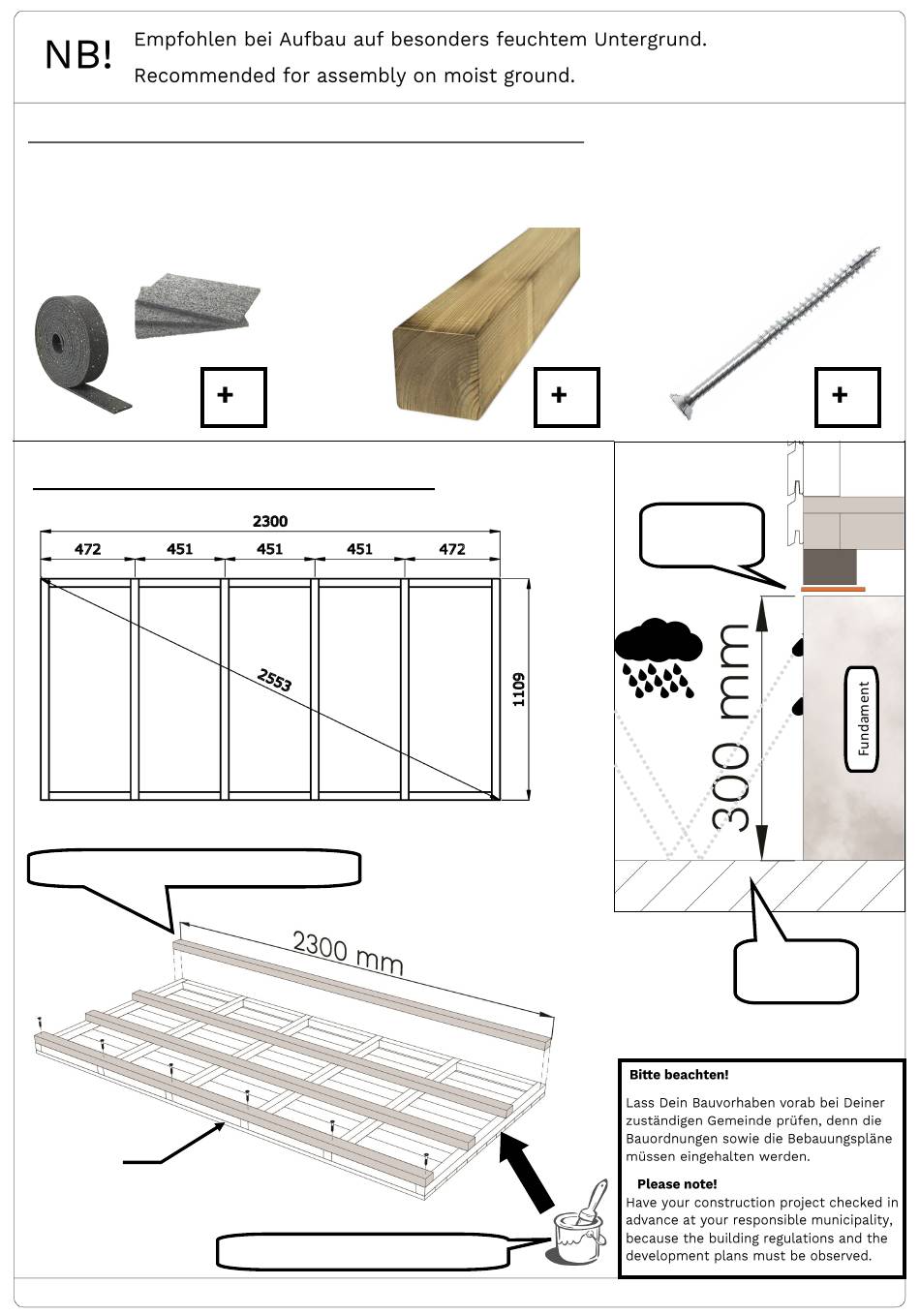 NB! Empfohlen bei Aufbau auf besonders feuchtem Untergrund.
Recommended for assembly on moist ground.

+

+

+

2300

472 451 451 451 472

2553

1109

300 mm

Fundament

2300 mm

Bitte beachten!

Lass Dein Bauvorhaben vorab bei Deiner zuständigen Gemeinde prüfen, denn die Bauordnungen sowie die Bebauungspläne müssen eingehalten werden.

Please note!

Have your construction project checked in advance at your responsible municipality, because the building regulations and the development plans must be observed.