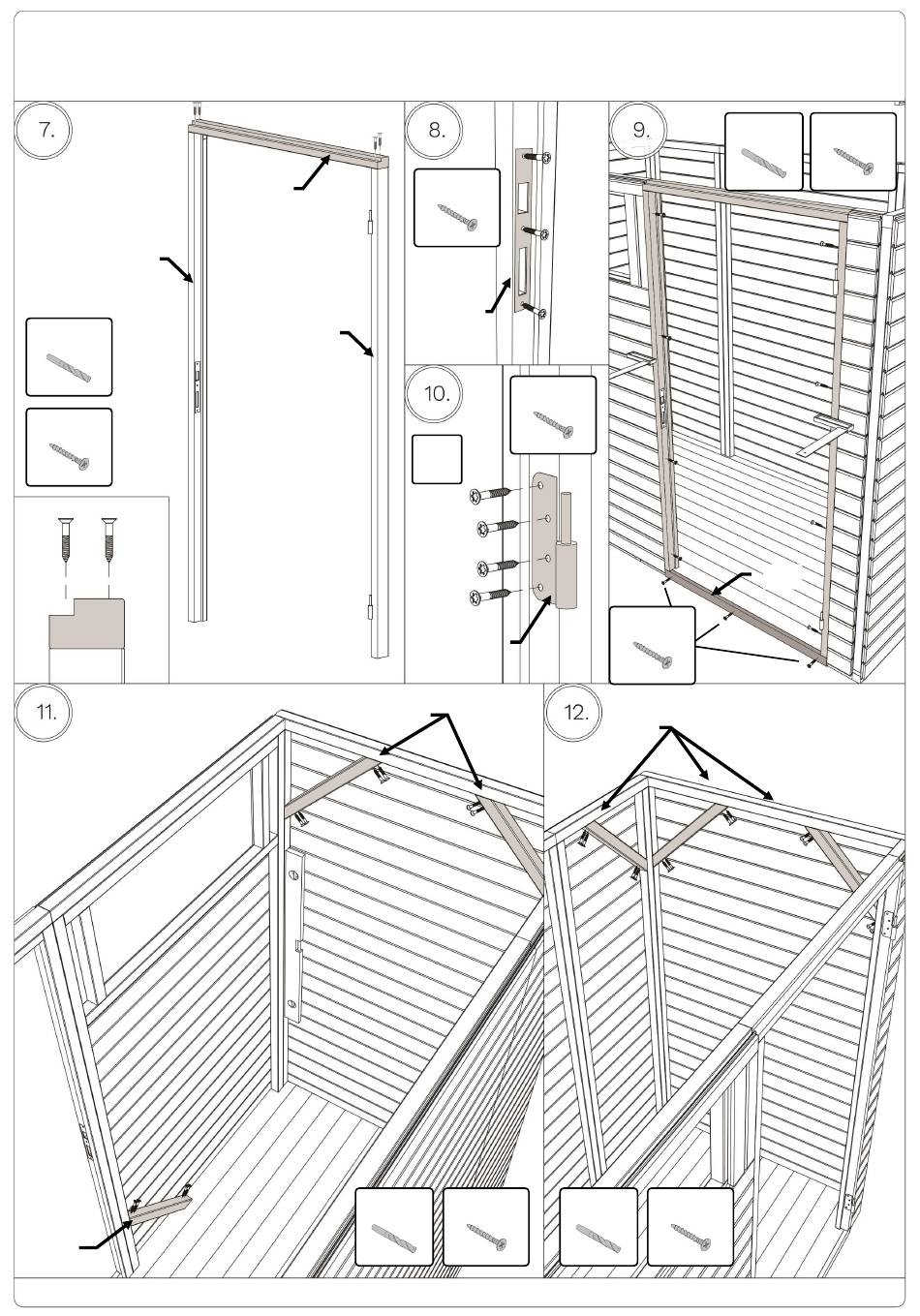 7.

8.

9.

10.

11.

12.