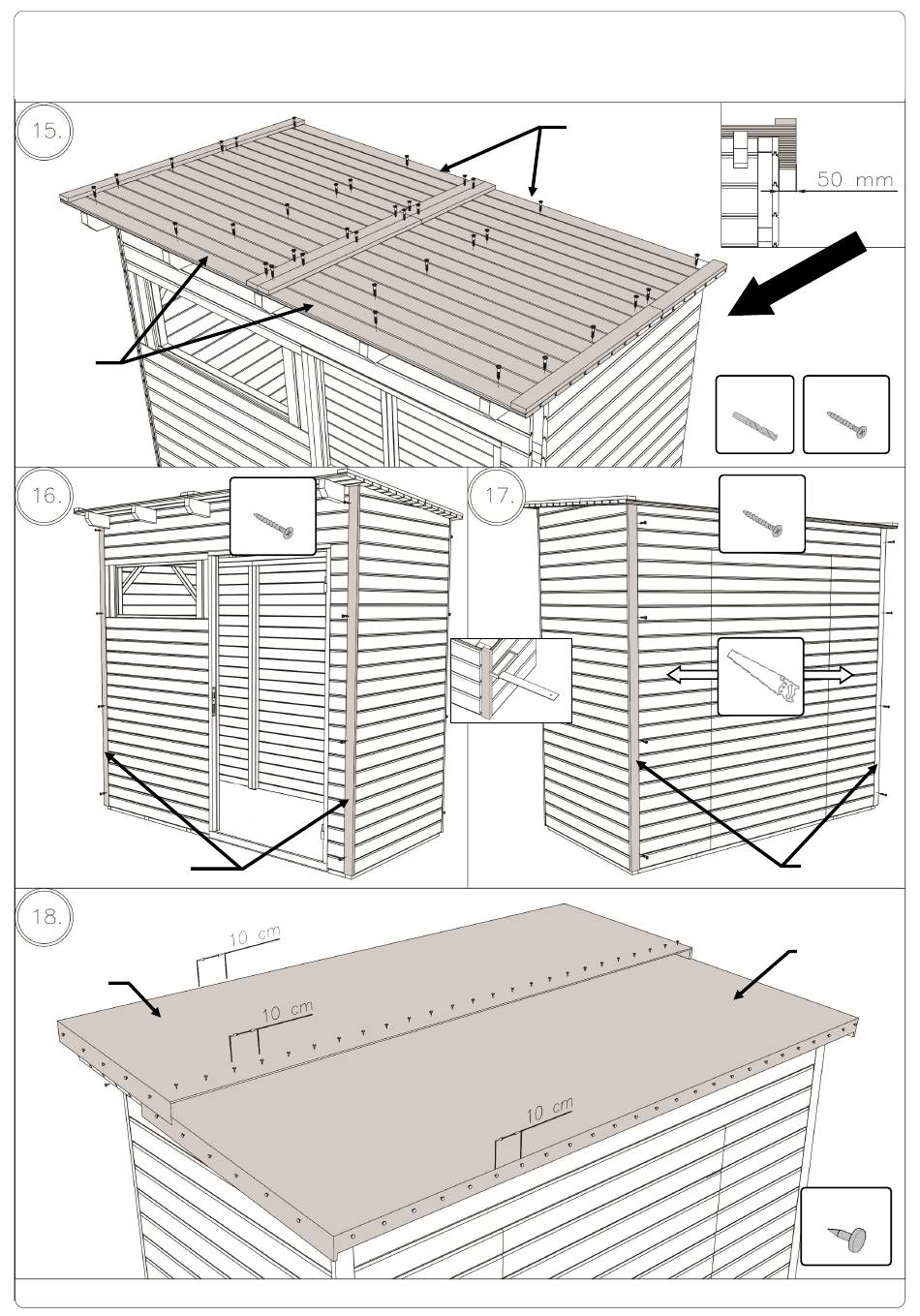 15.

50 mm

16.

17.

18.

10 cm

10 cm

10 cm