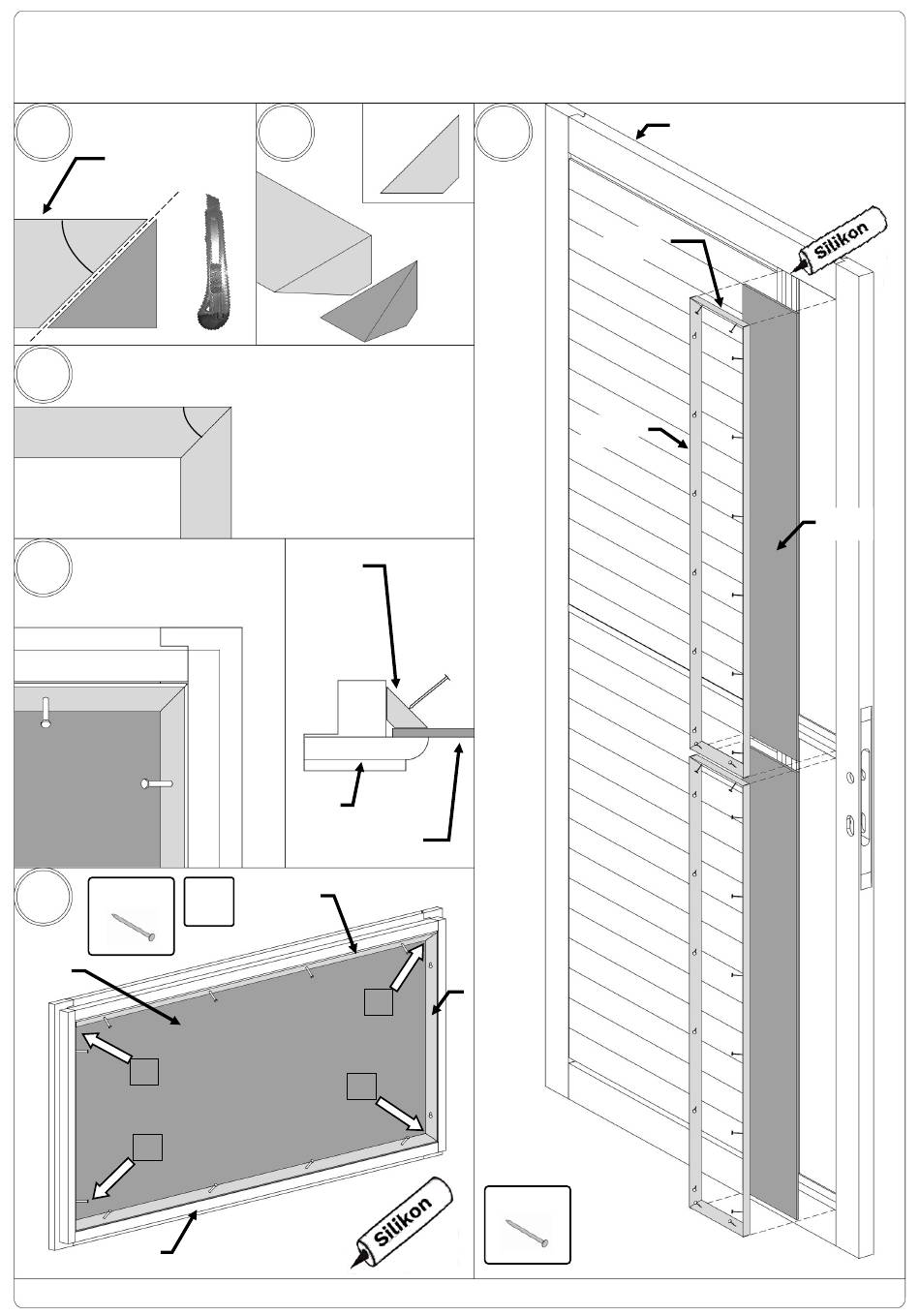 Silikon

Silikon