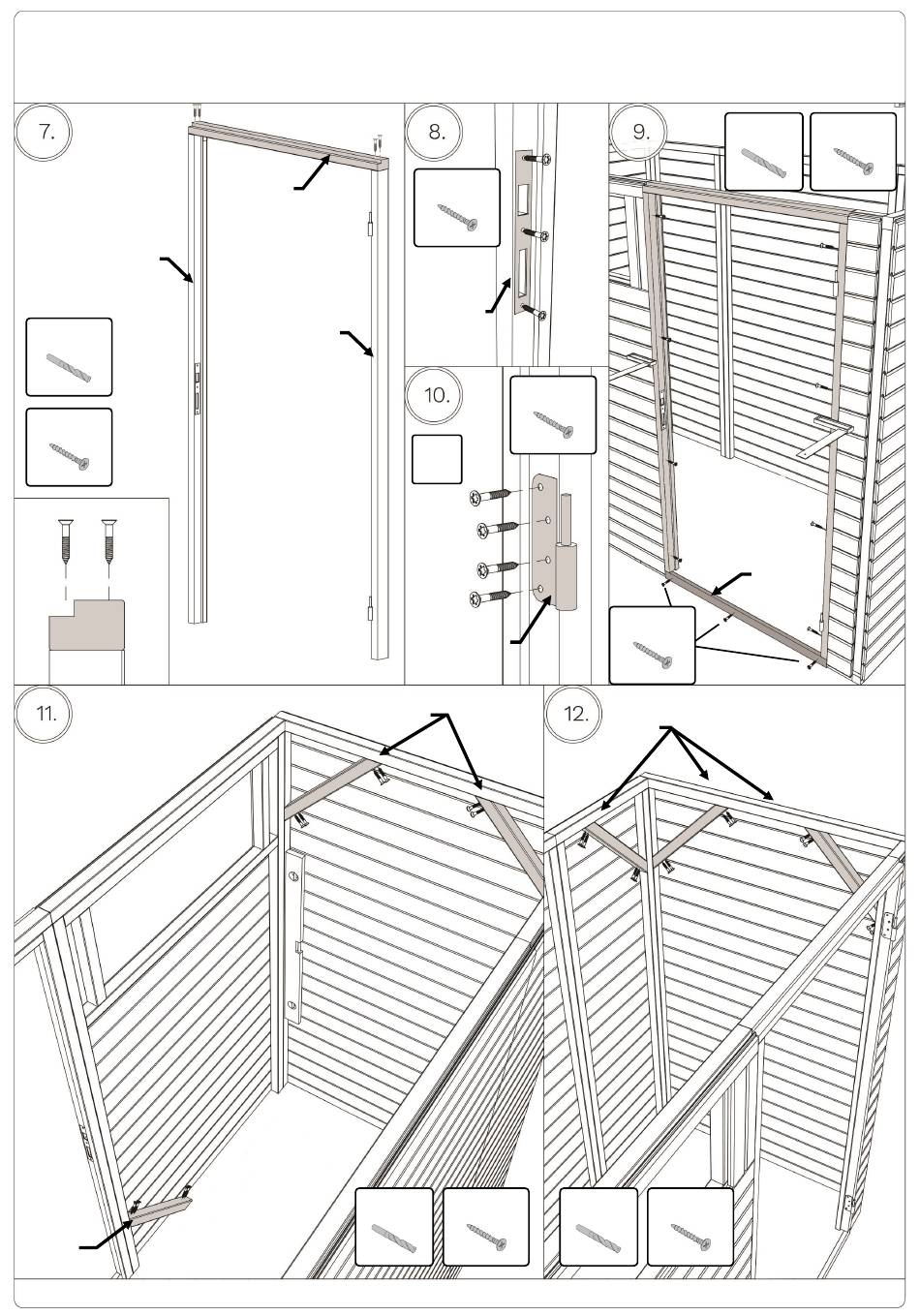 7.

8.

9.

10.

11.

12.