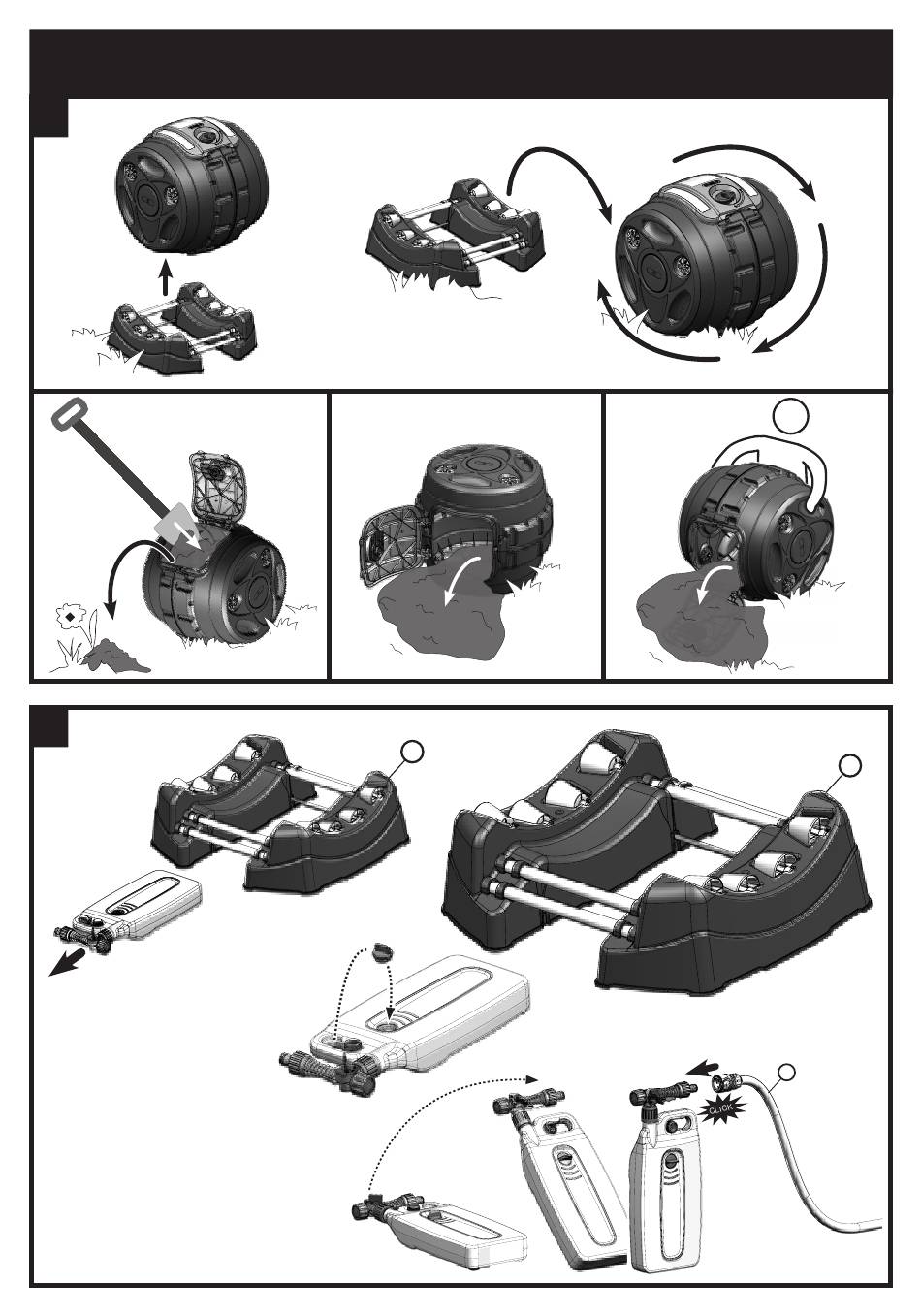 CLICK