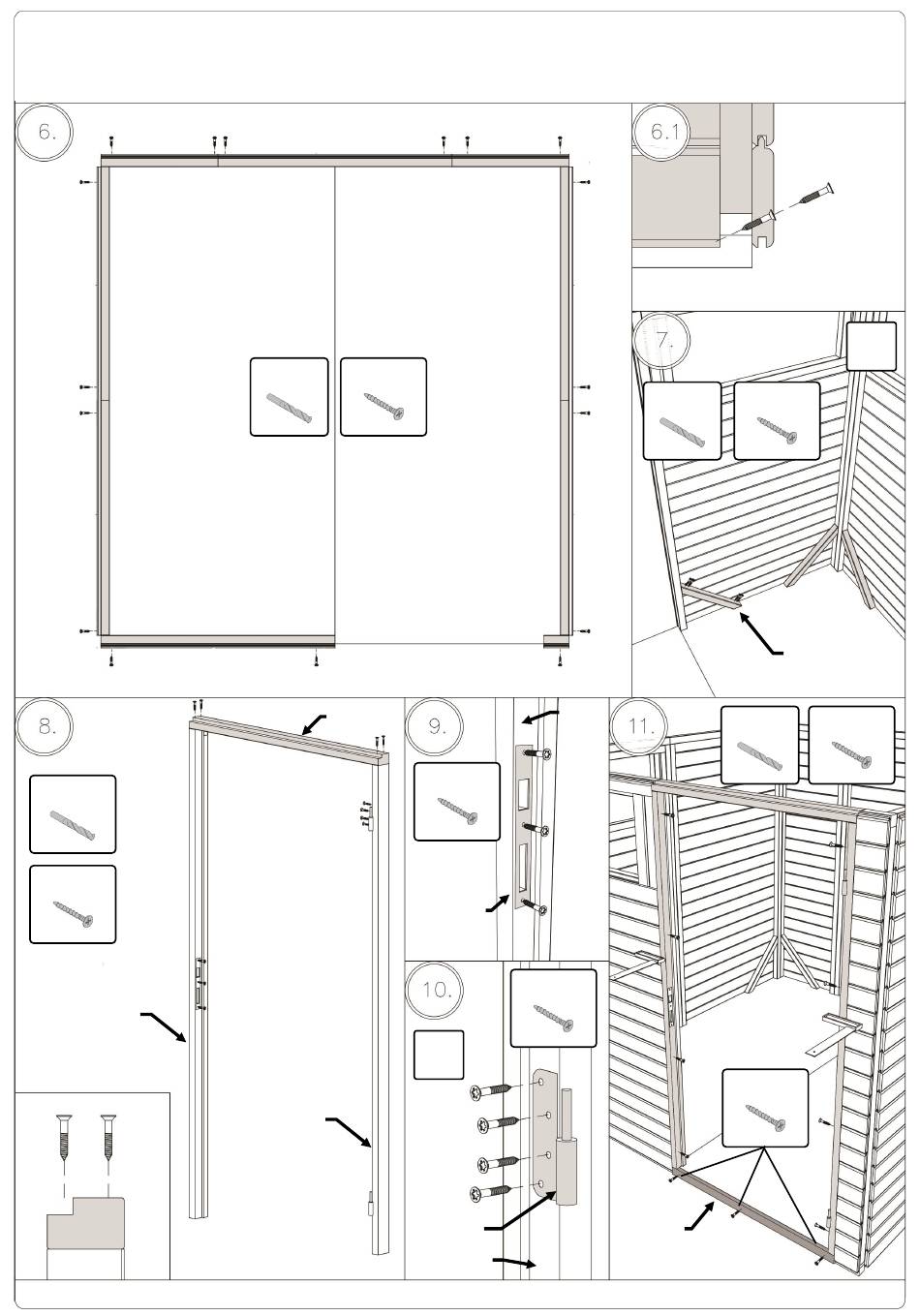 6.

6.1

7.

8.

9.

10.

11.