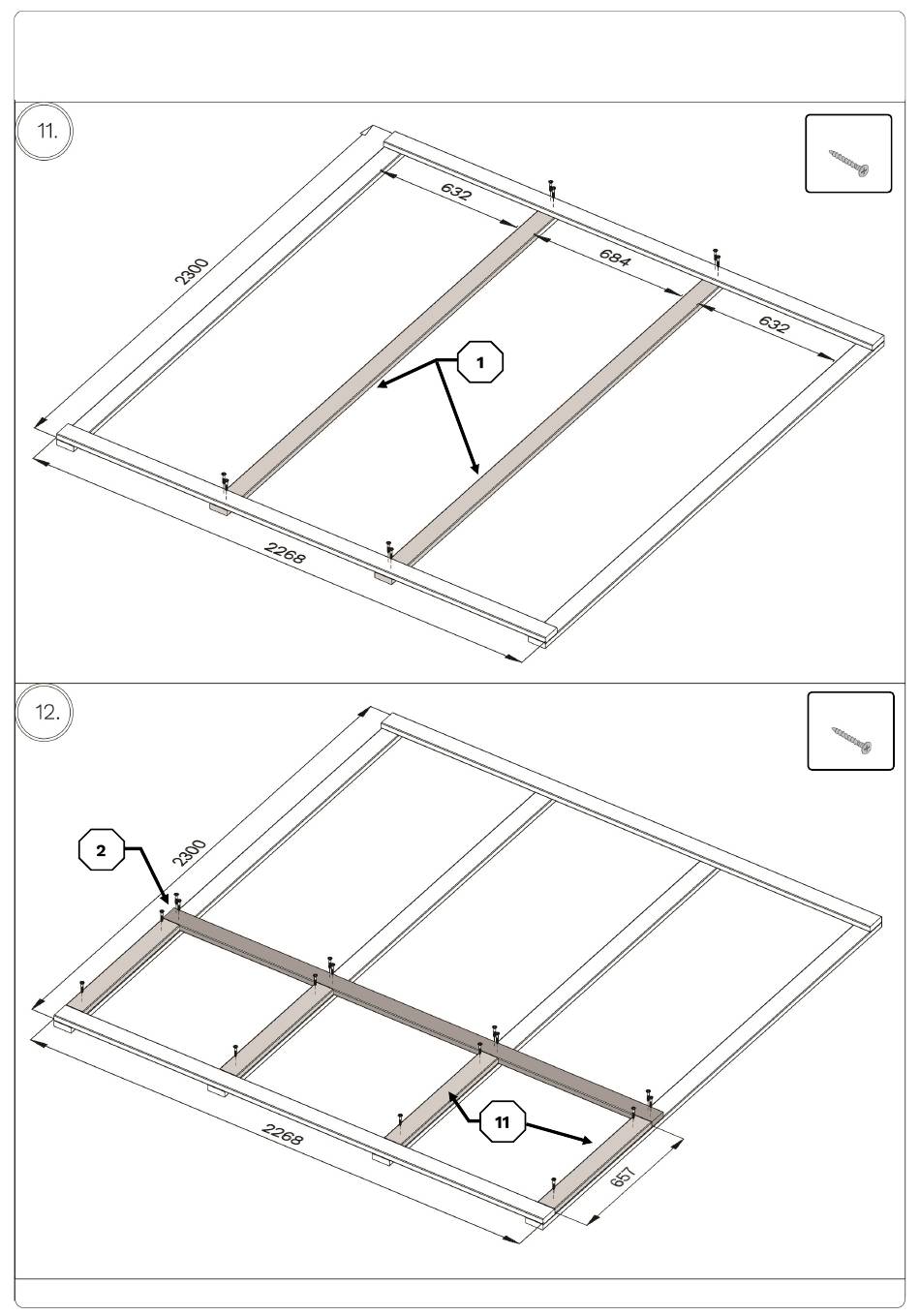 11.

632

684

632

2300

1

2268

12.

2

2300

11

2268

657