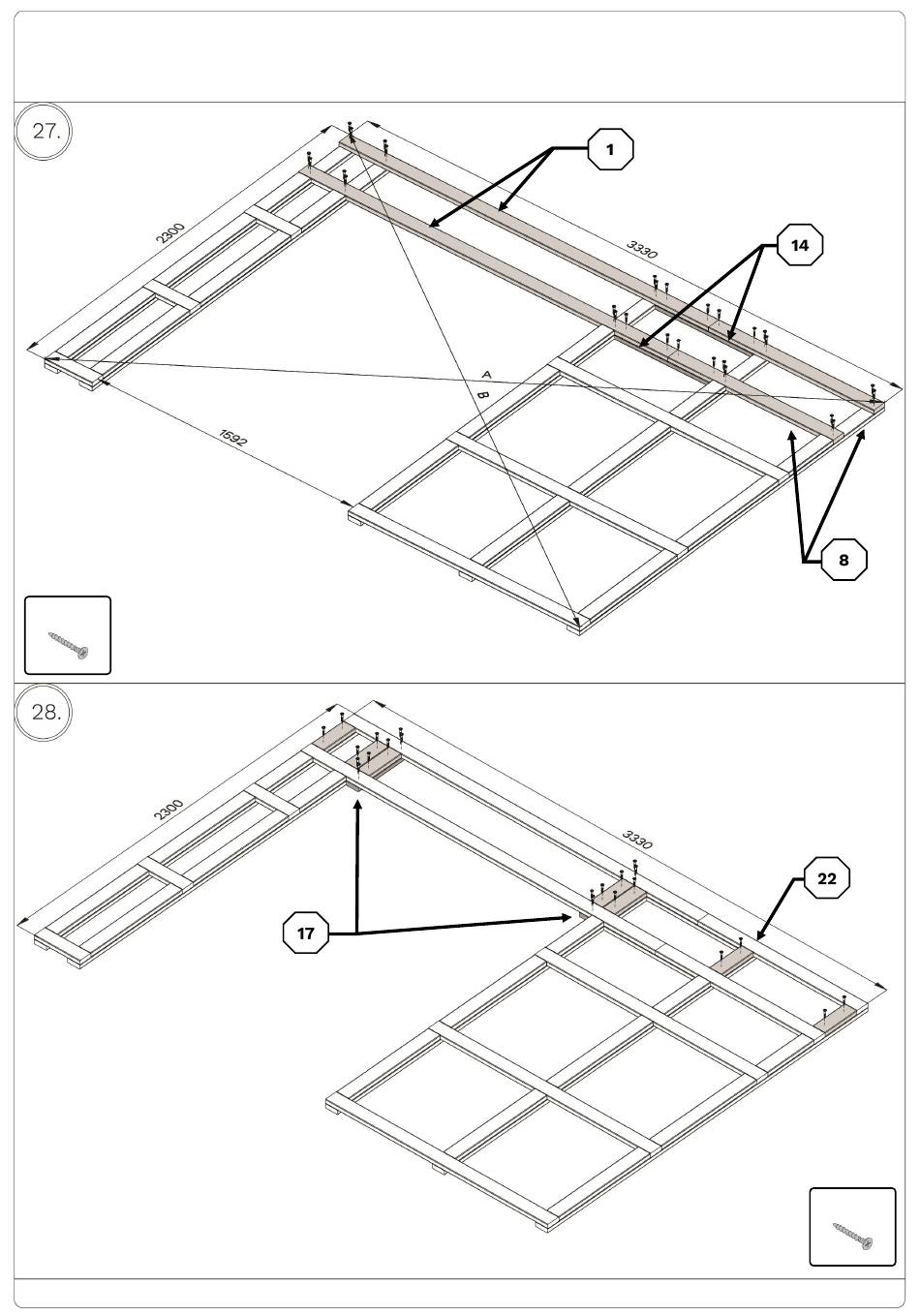 27.

1

2300

3330

14

A

B

1592

8

28.

2300

3330

22

17