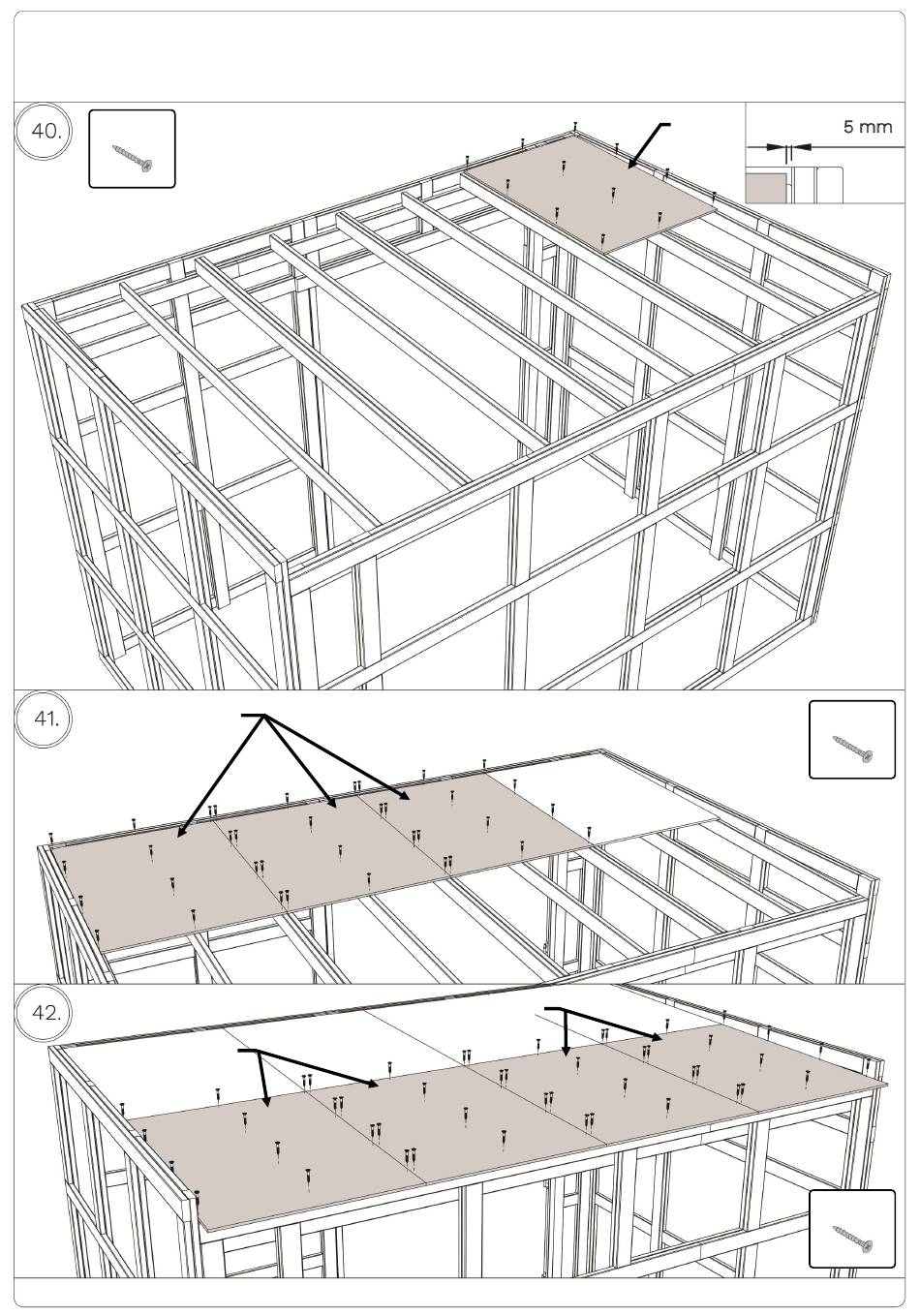 40.

5 mm

41.

42.