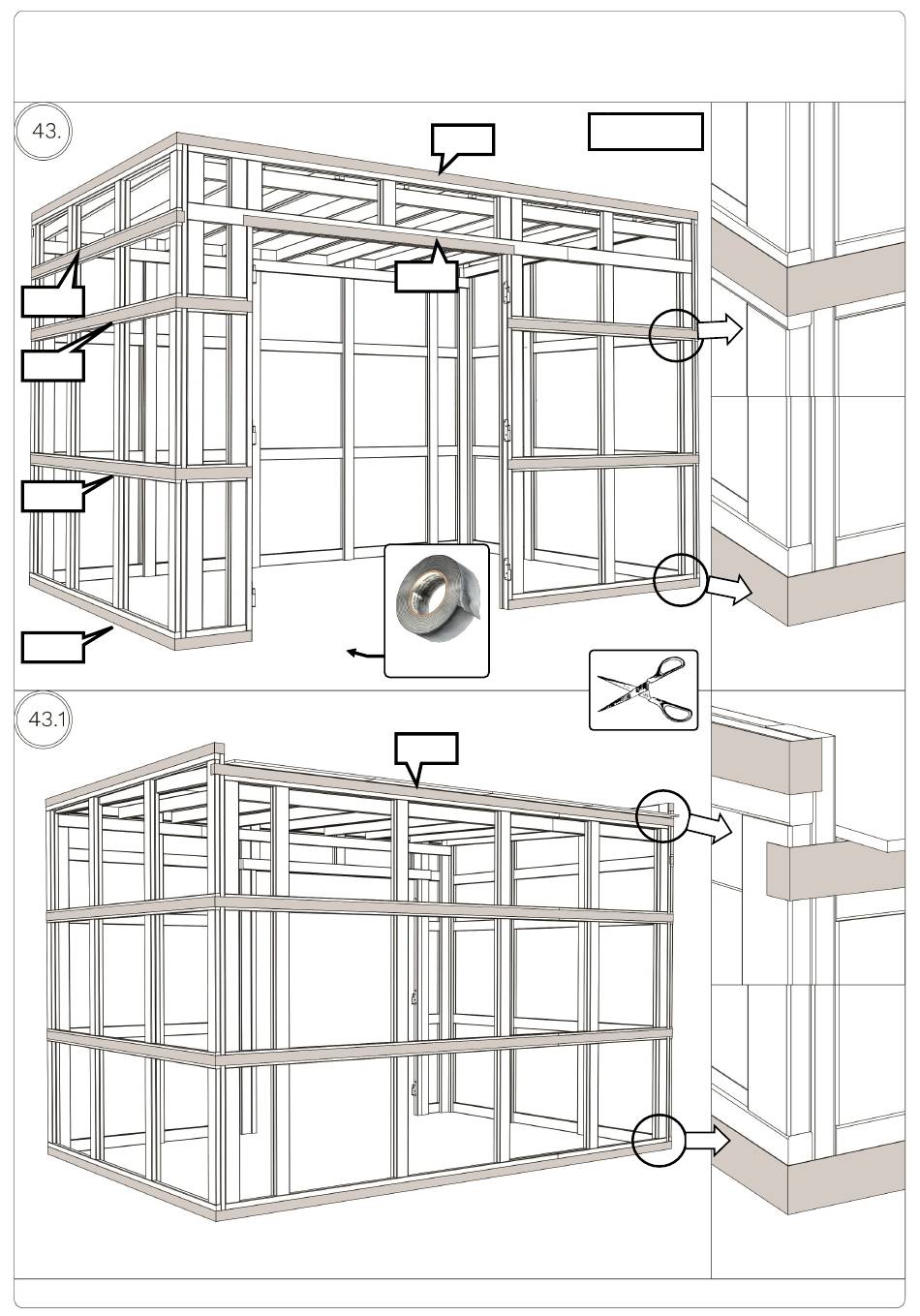 43.

43.1