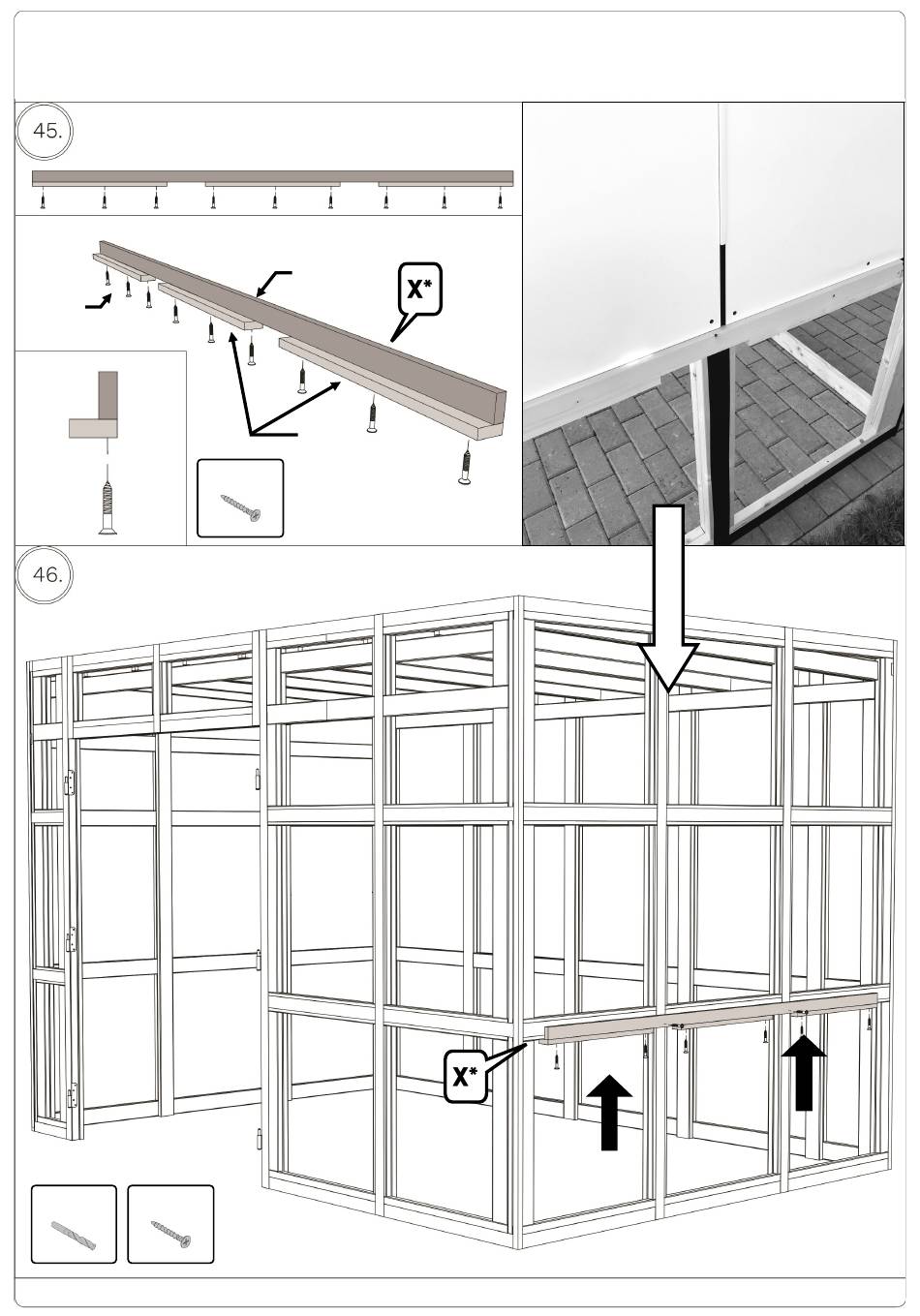 45.

X*

46.

X*