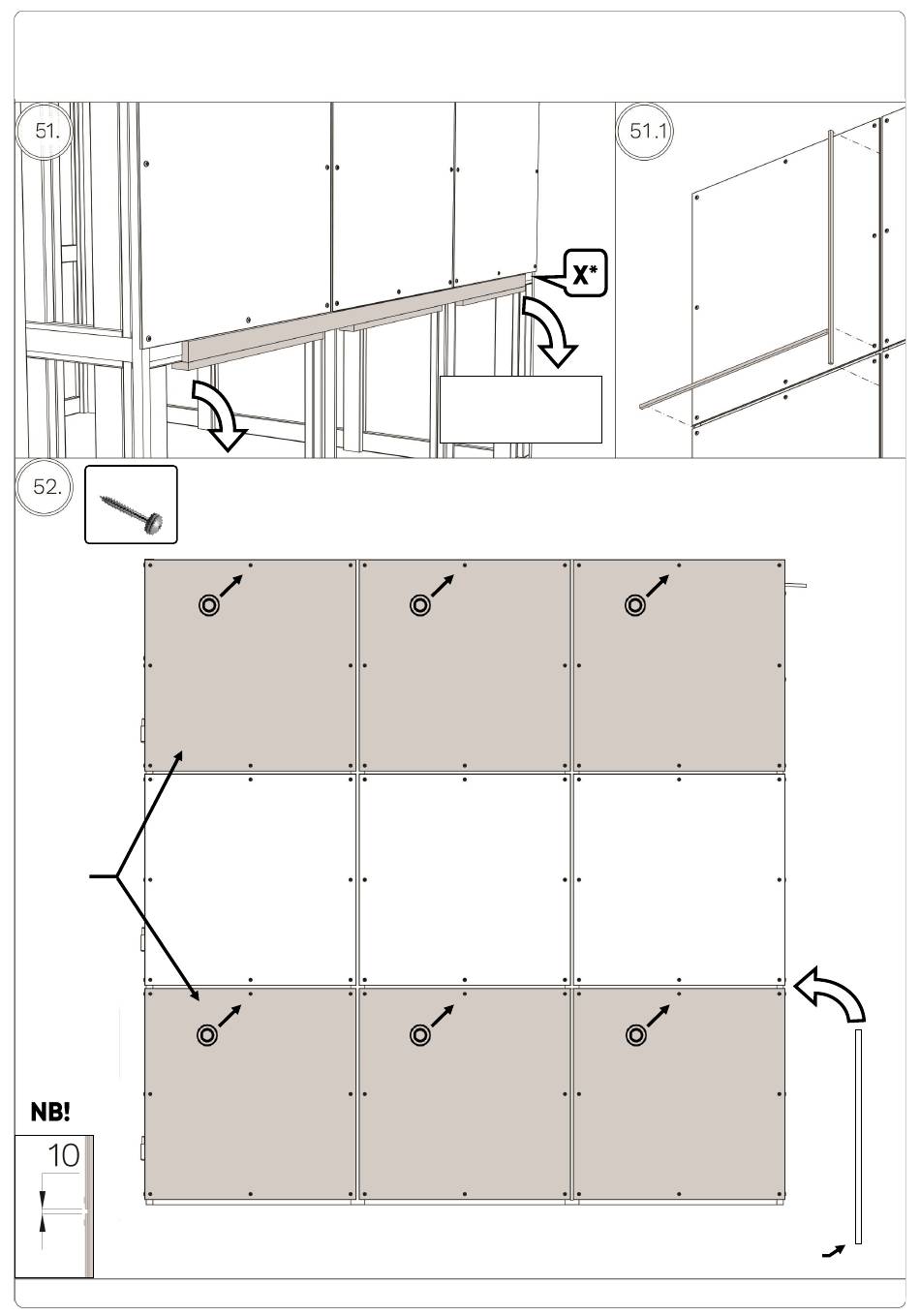 51.

X*

51.1

52.

NB!

10