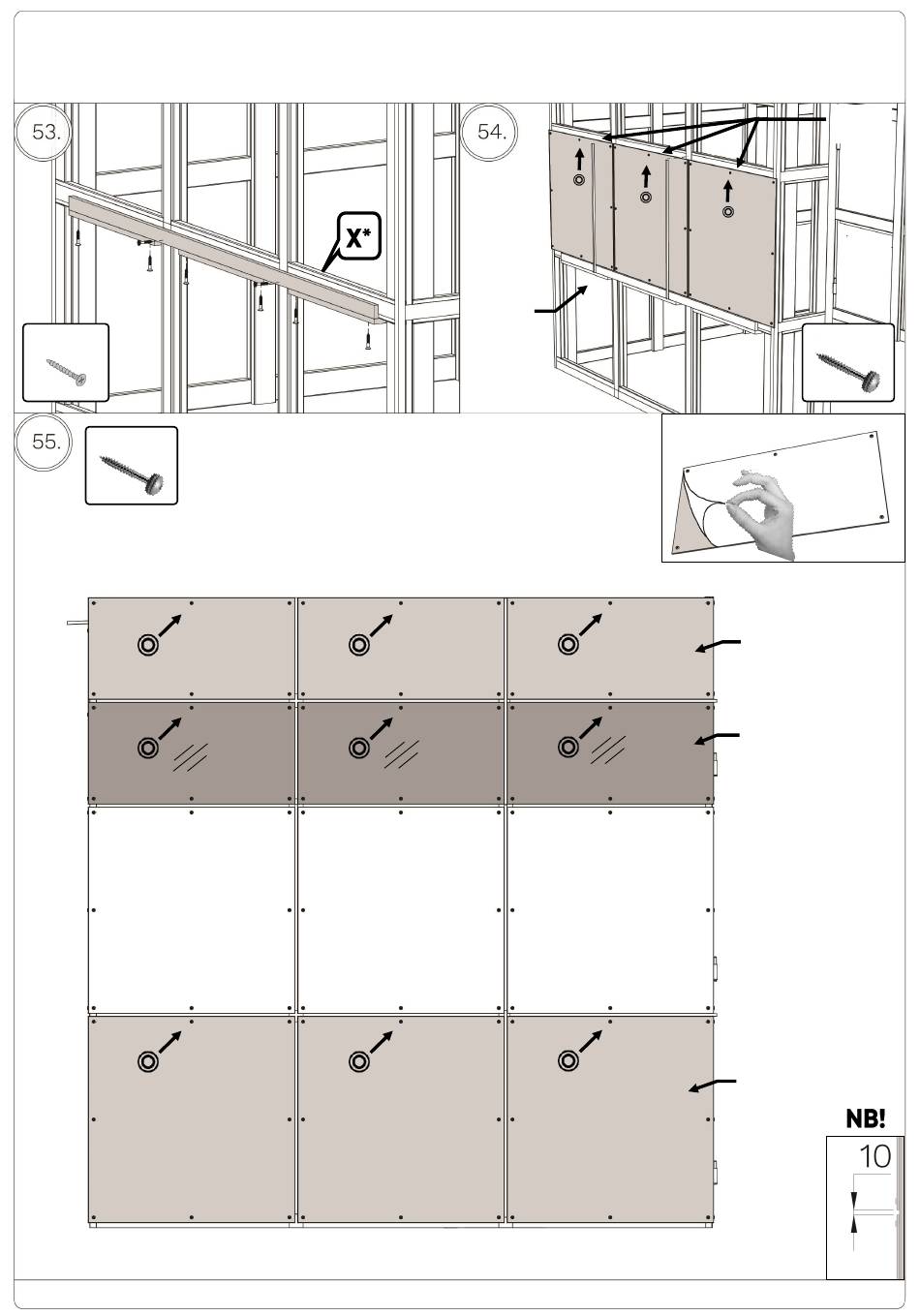 53.

X*

54.

55.

NB!

10