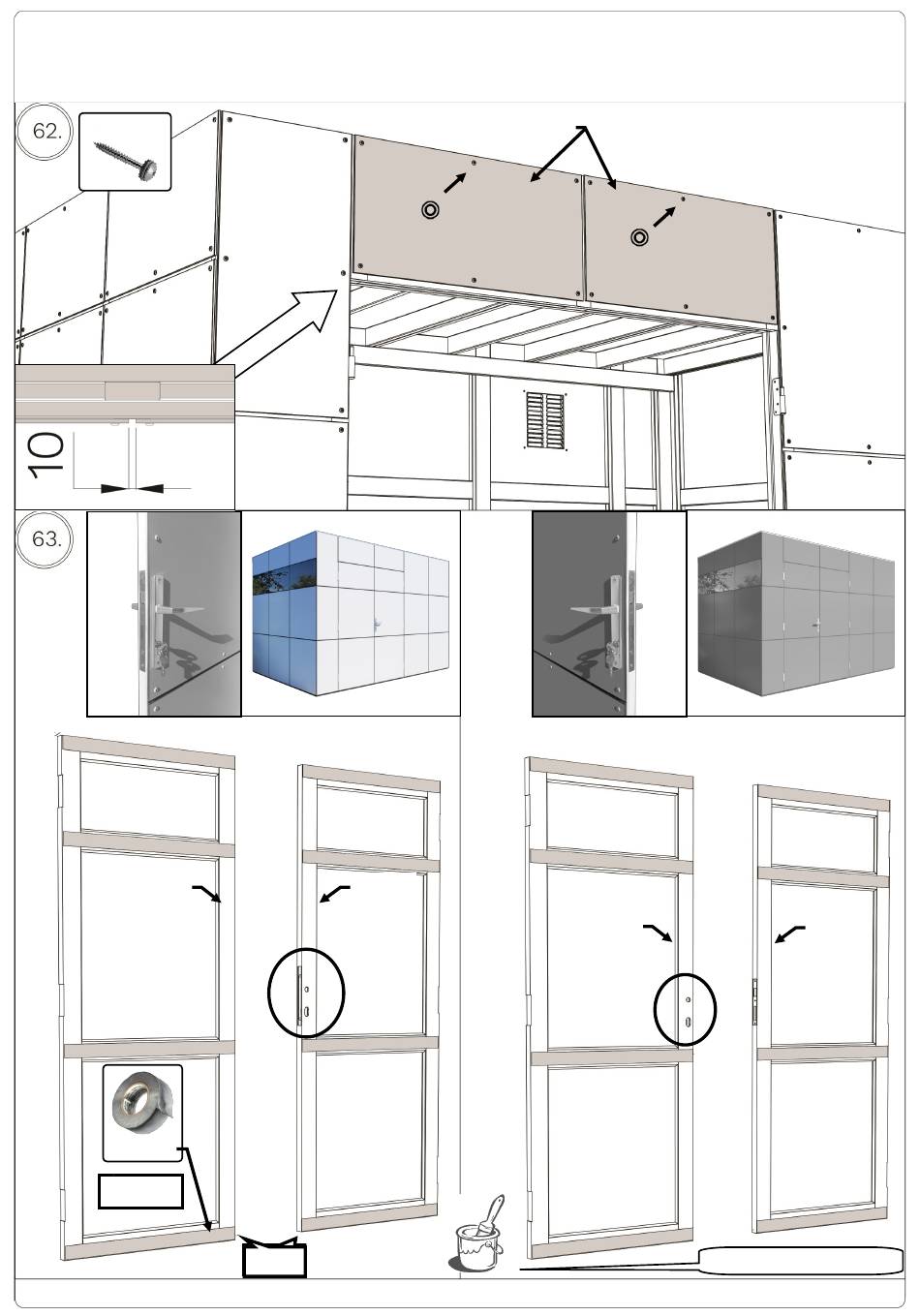 62.

10

63.