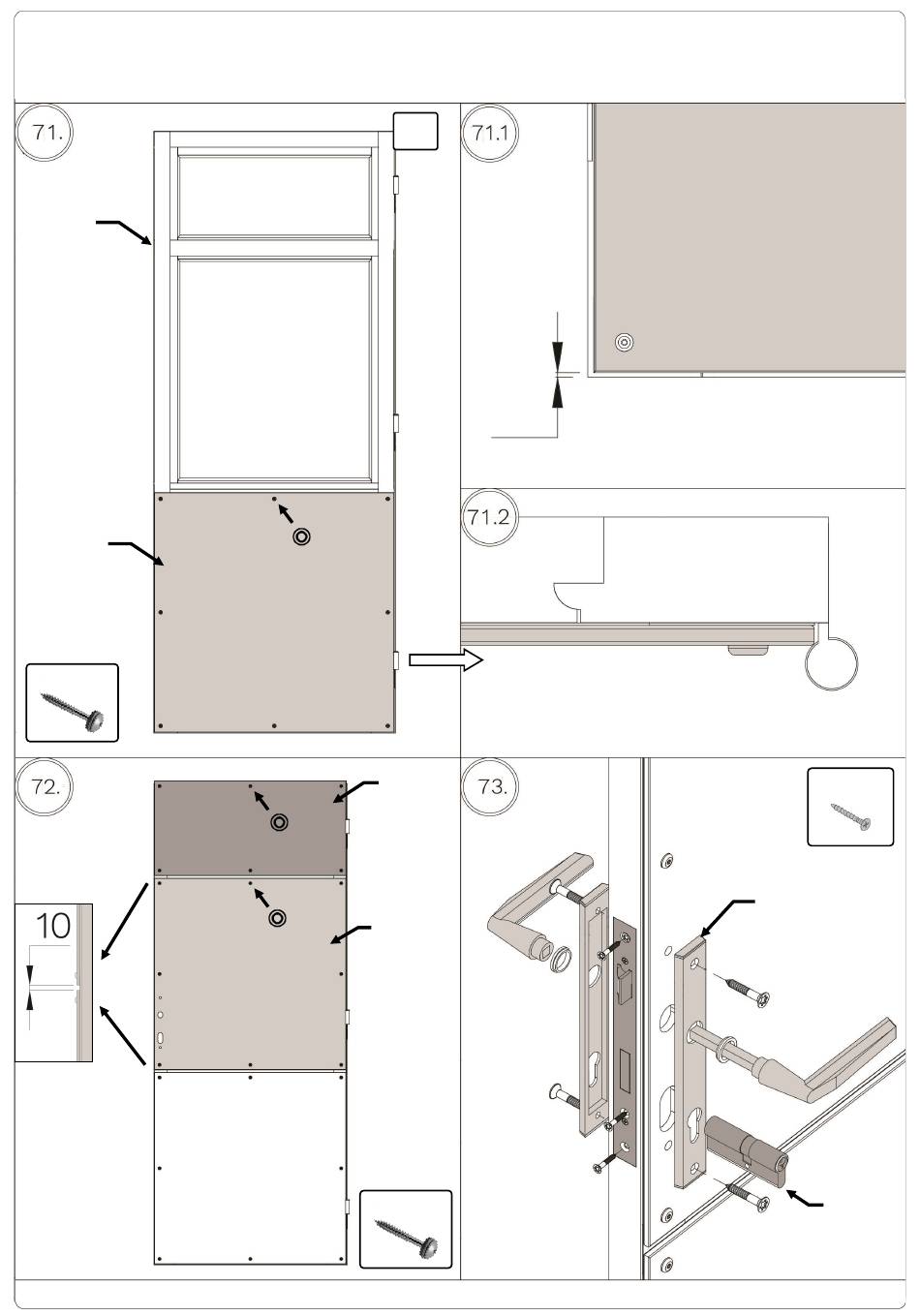 71.

71.1

71.2

72.

10

73.