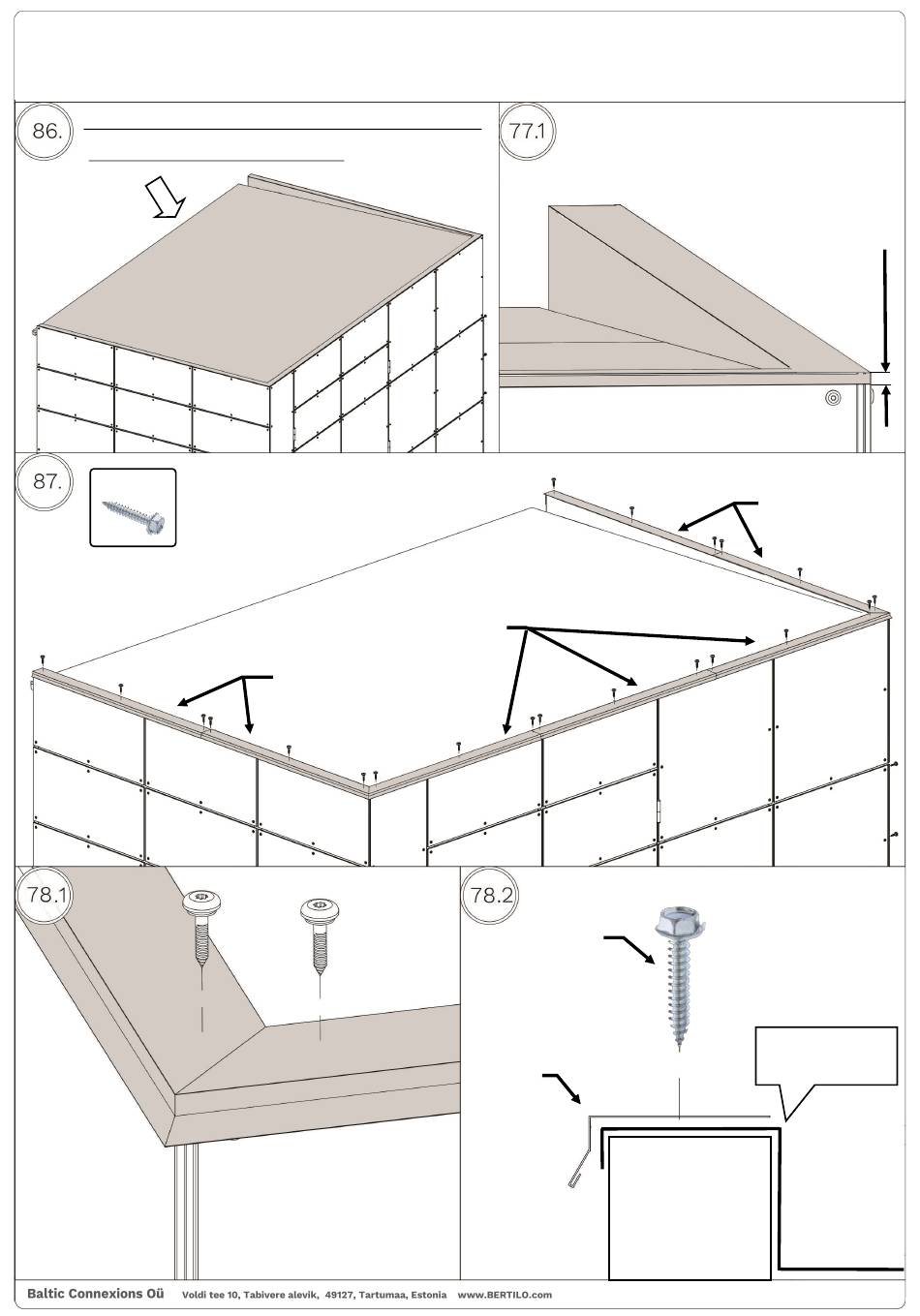 86.

77.1

87.

78.1

78.2

Baltic Connexions Oü Voldi tee 10, Tabivere alevik, 49127, Tartumaa, Estonia www.BERTILO.com