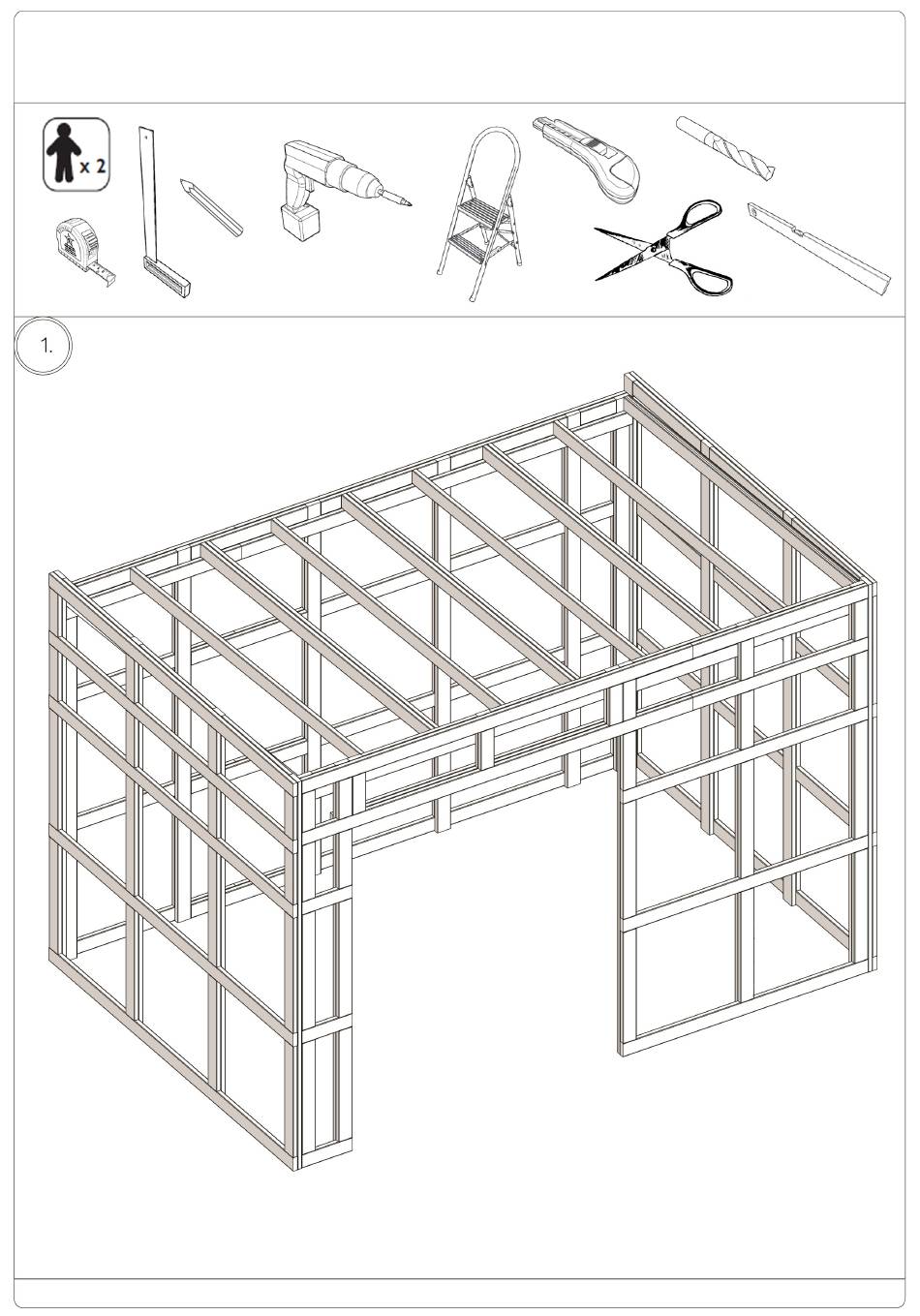 x 2

1.