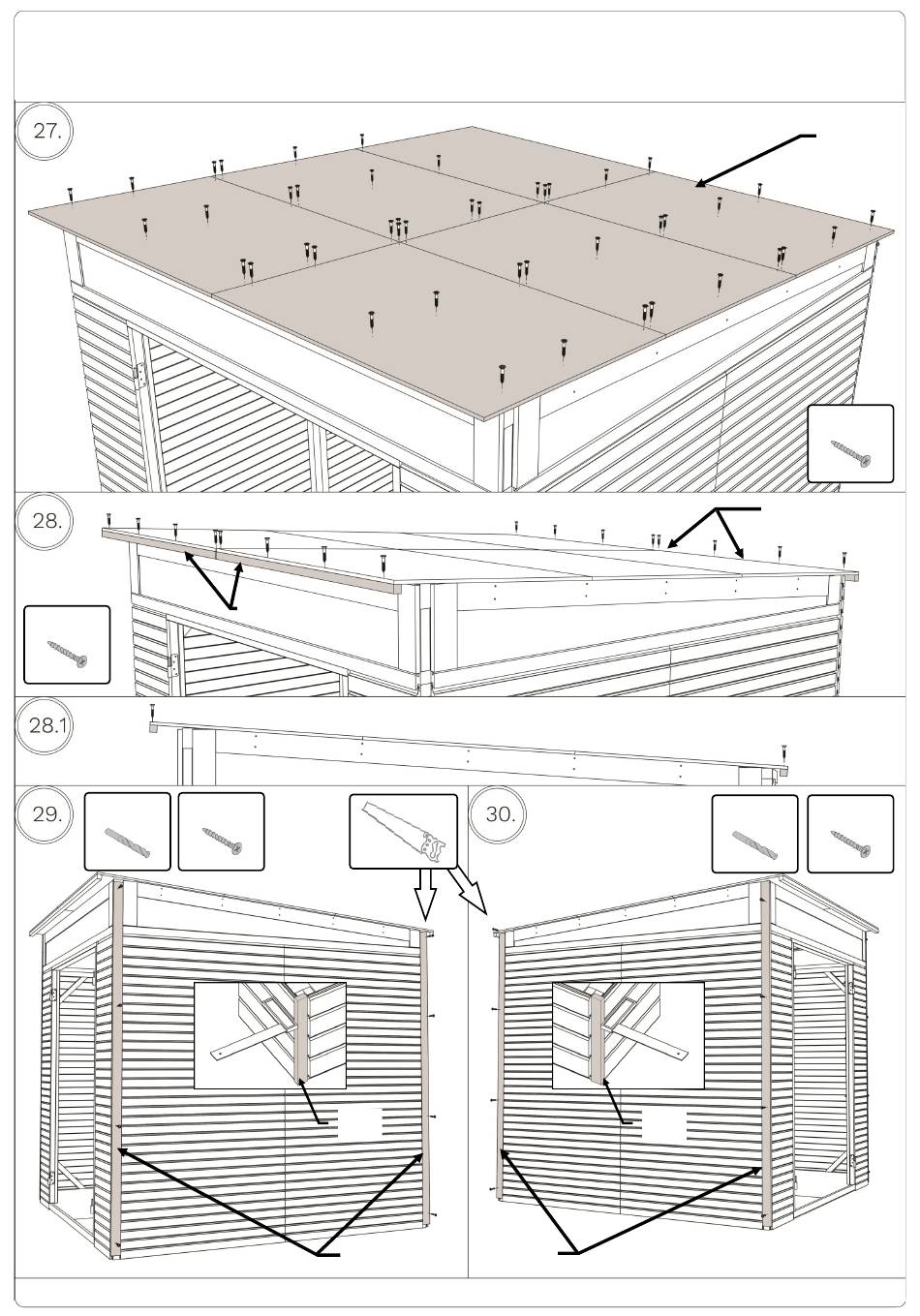 27.

28.

28.1

29.

30.