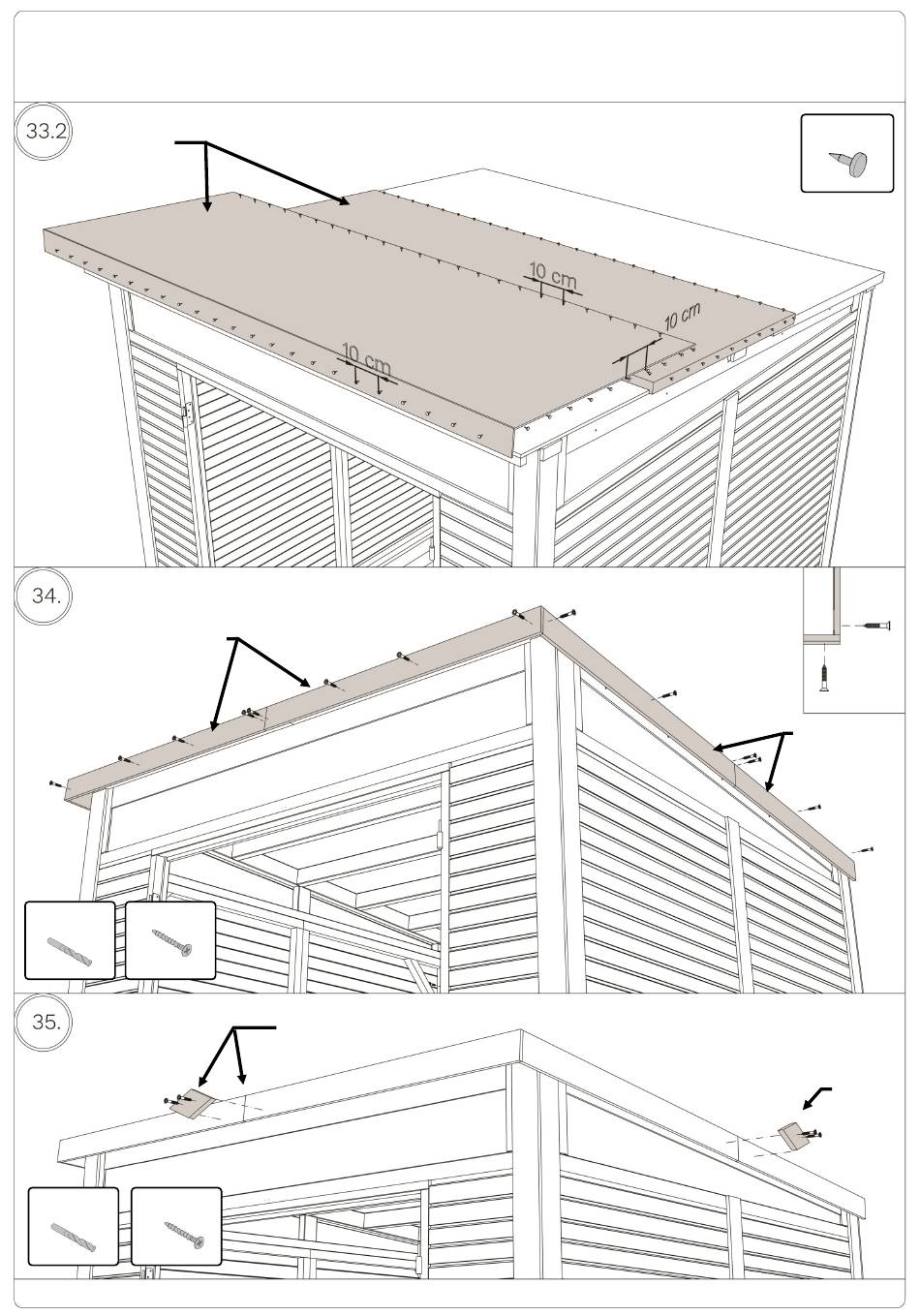 33.2

10 cm

10 cm

10 cm

34.

35.