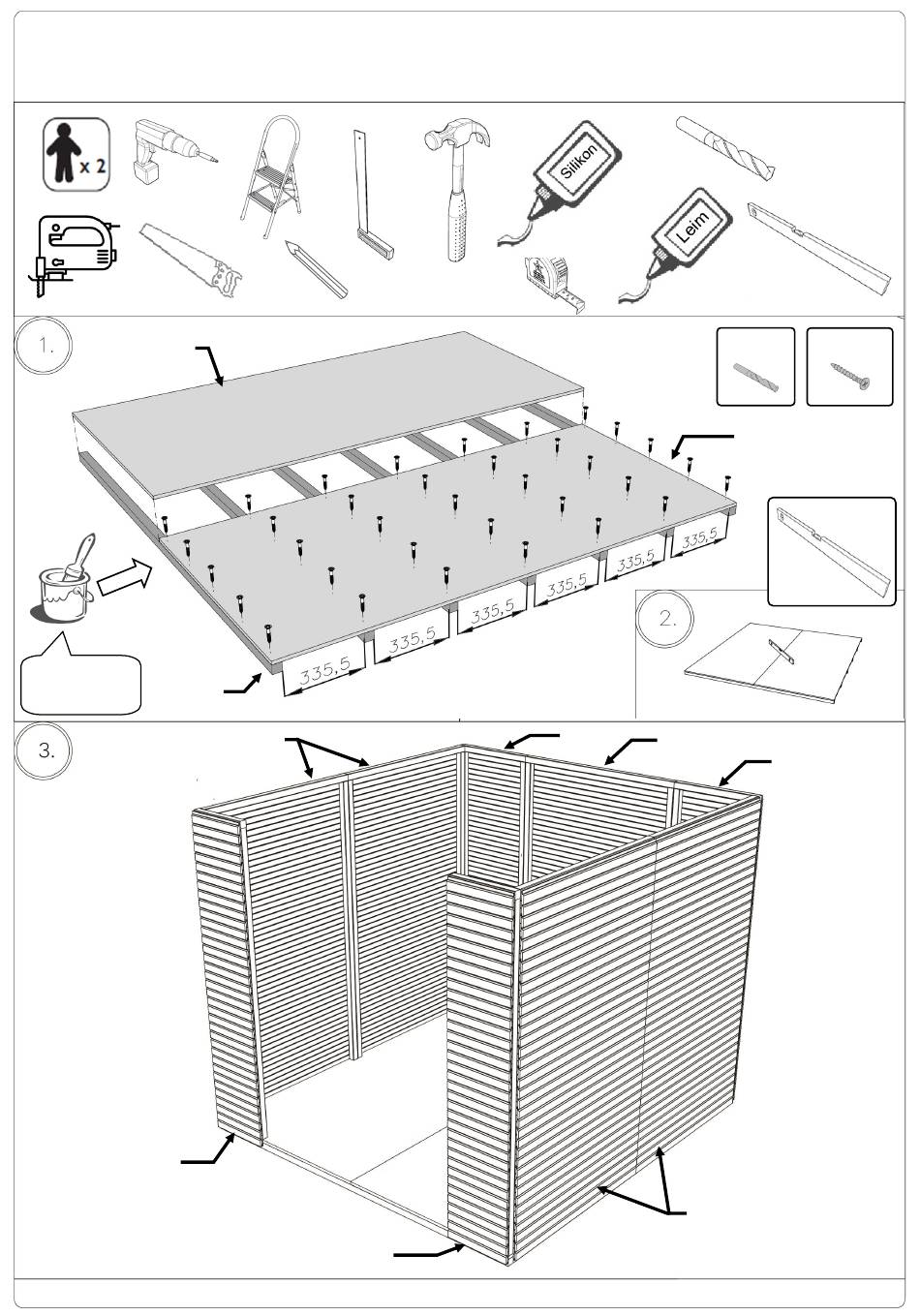 x 2

Silikon

Leim

1.

335,5
335,5
335,5
335,5
335,5
335,5

2.

3.