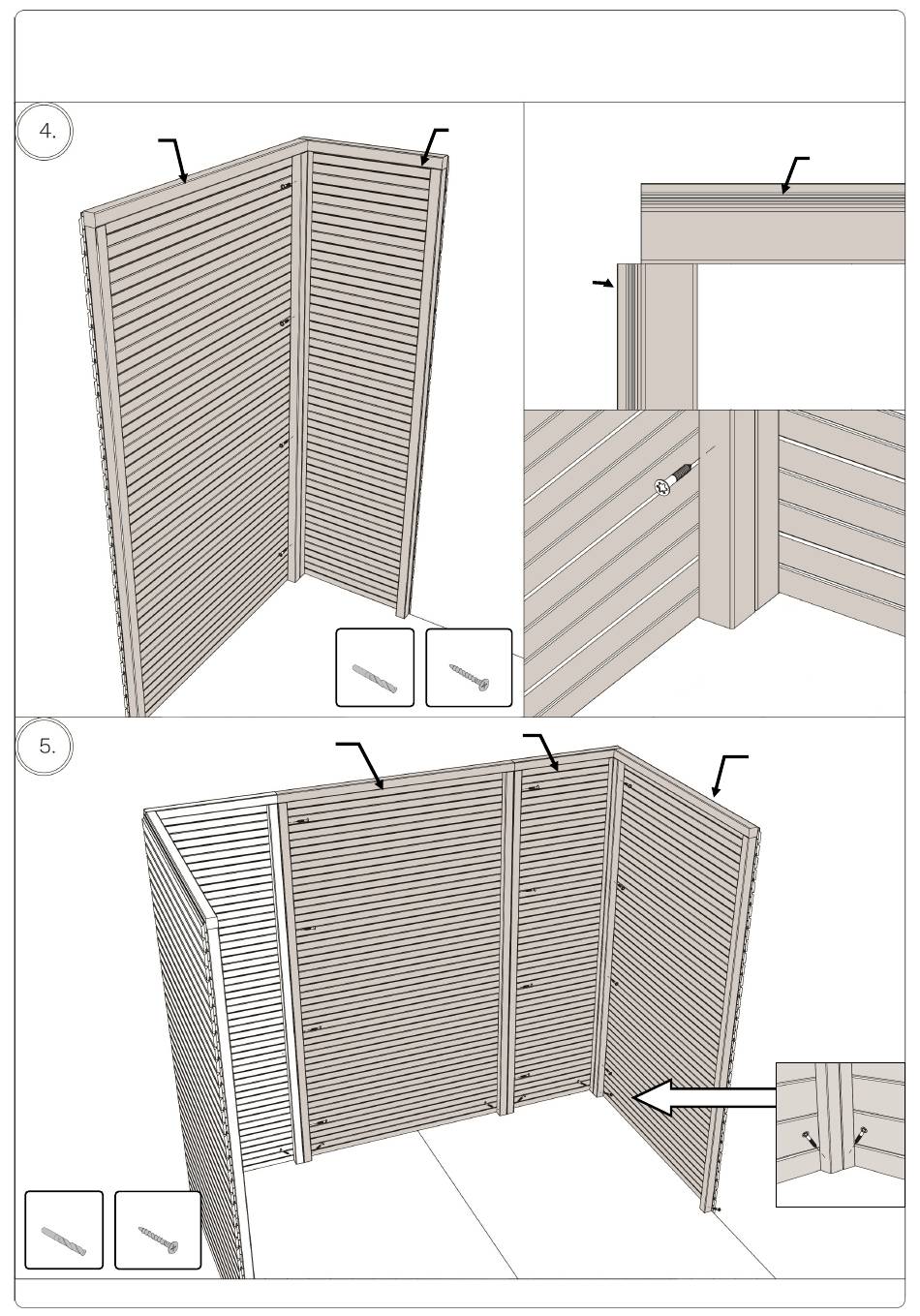 4.

5.