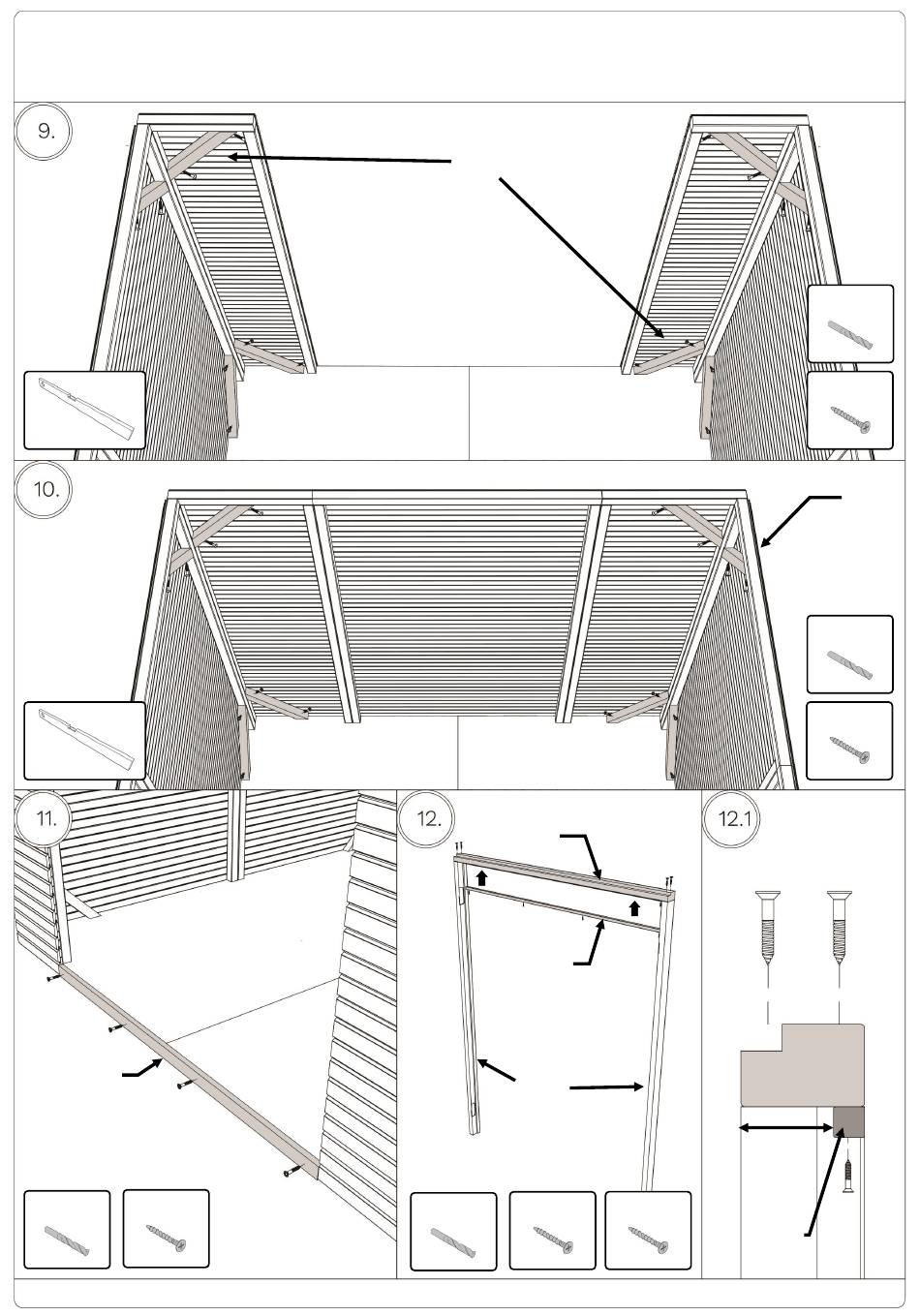 9.

10.

11.

12.

12.1