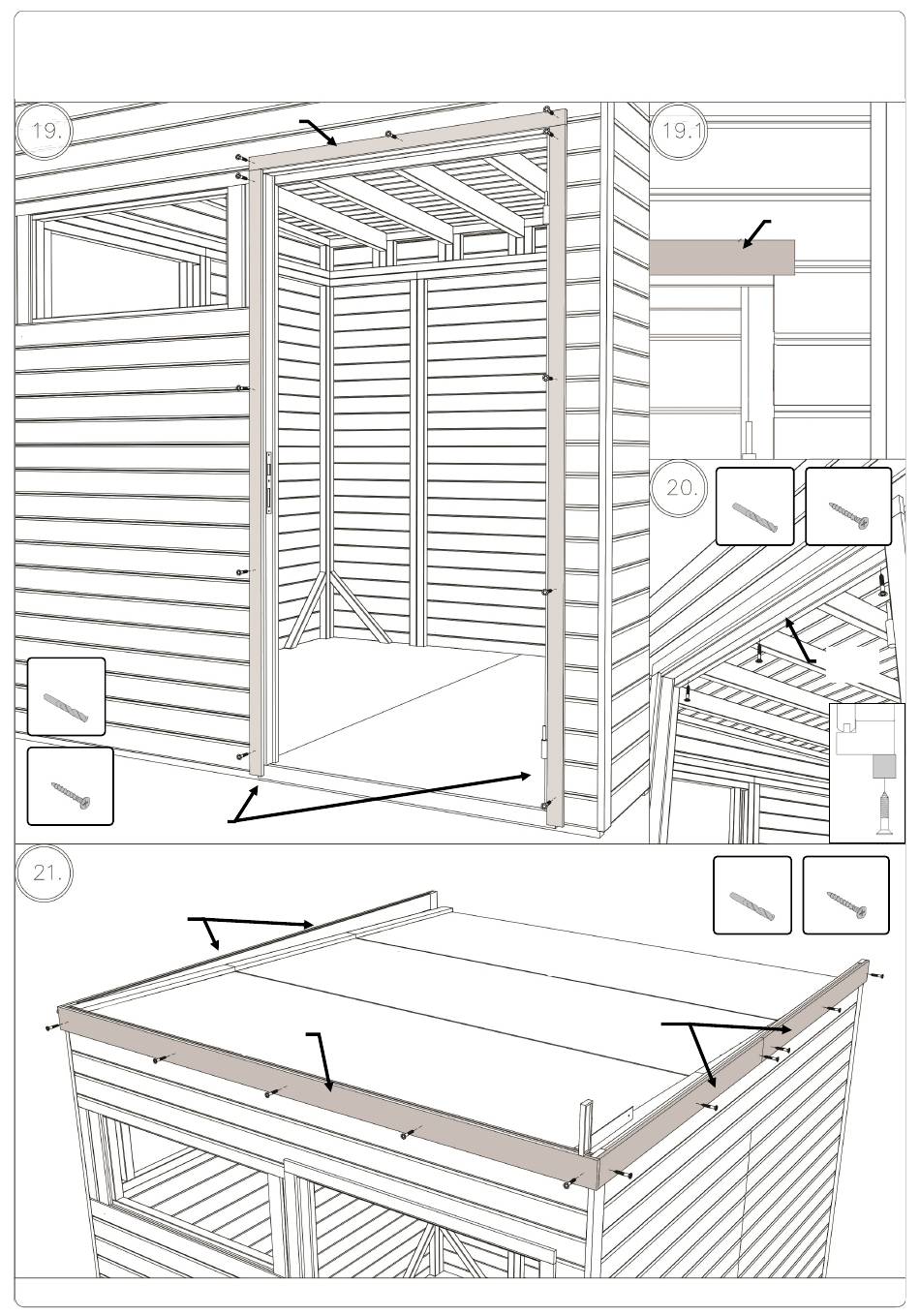 19.

19.1

20.

21.