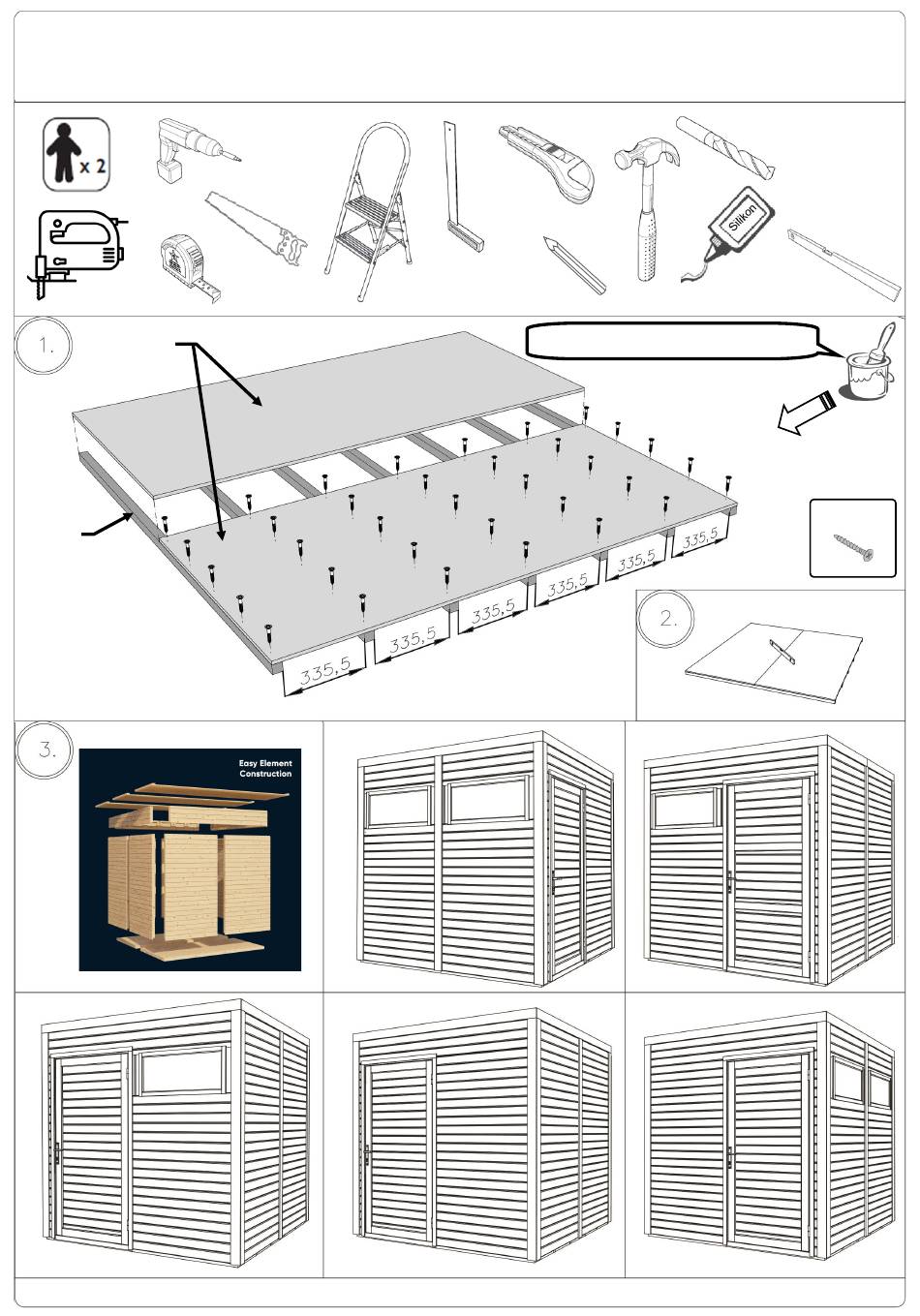 x 2

Silikon

1.

335,5

335,5

335,5

335,5

335,5

335,5

2.

3.

Easy Element Construction