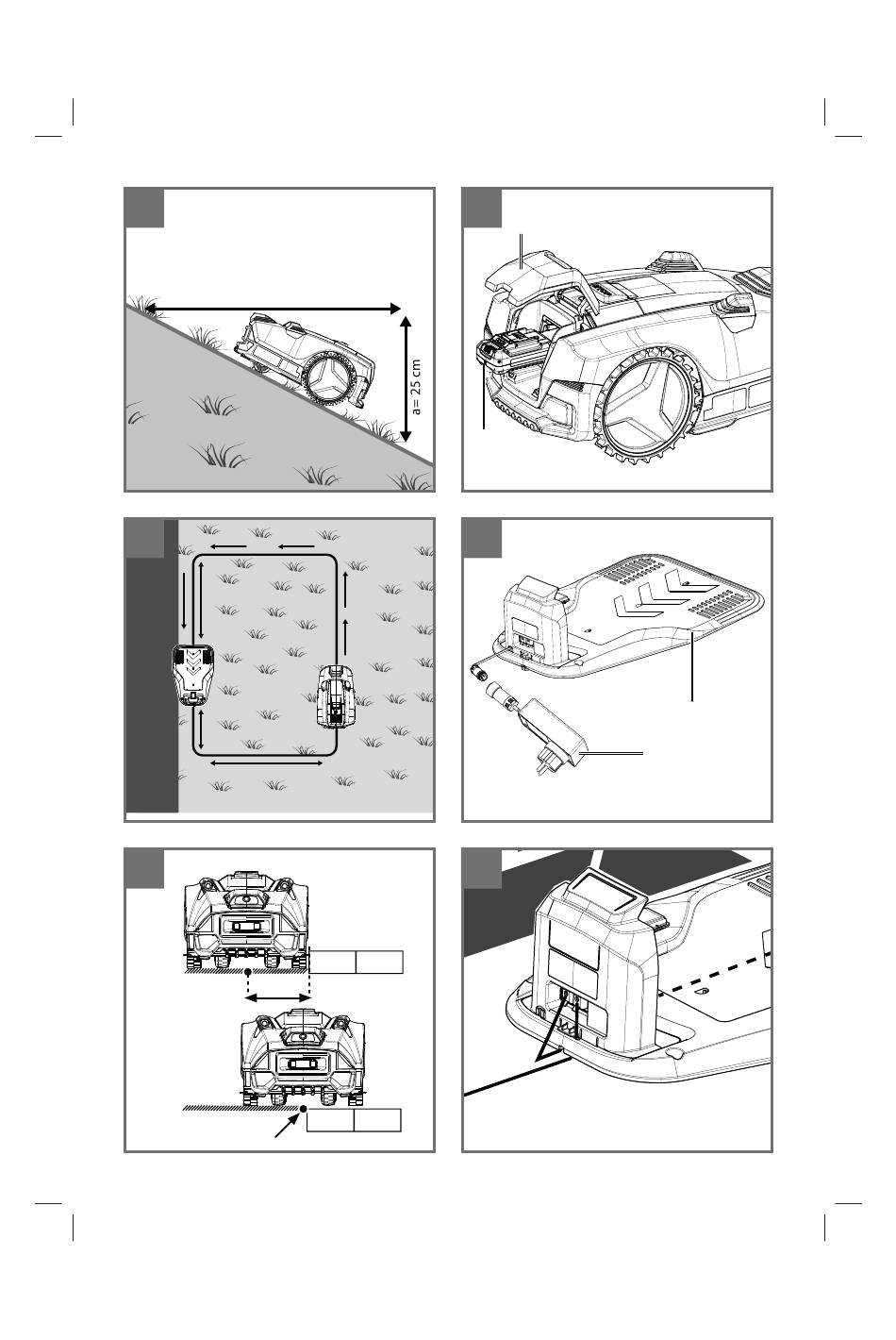 a= 25 cm