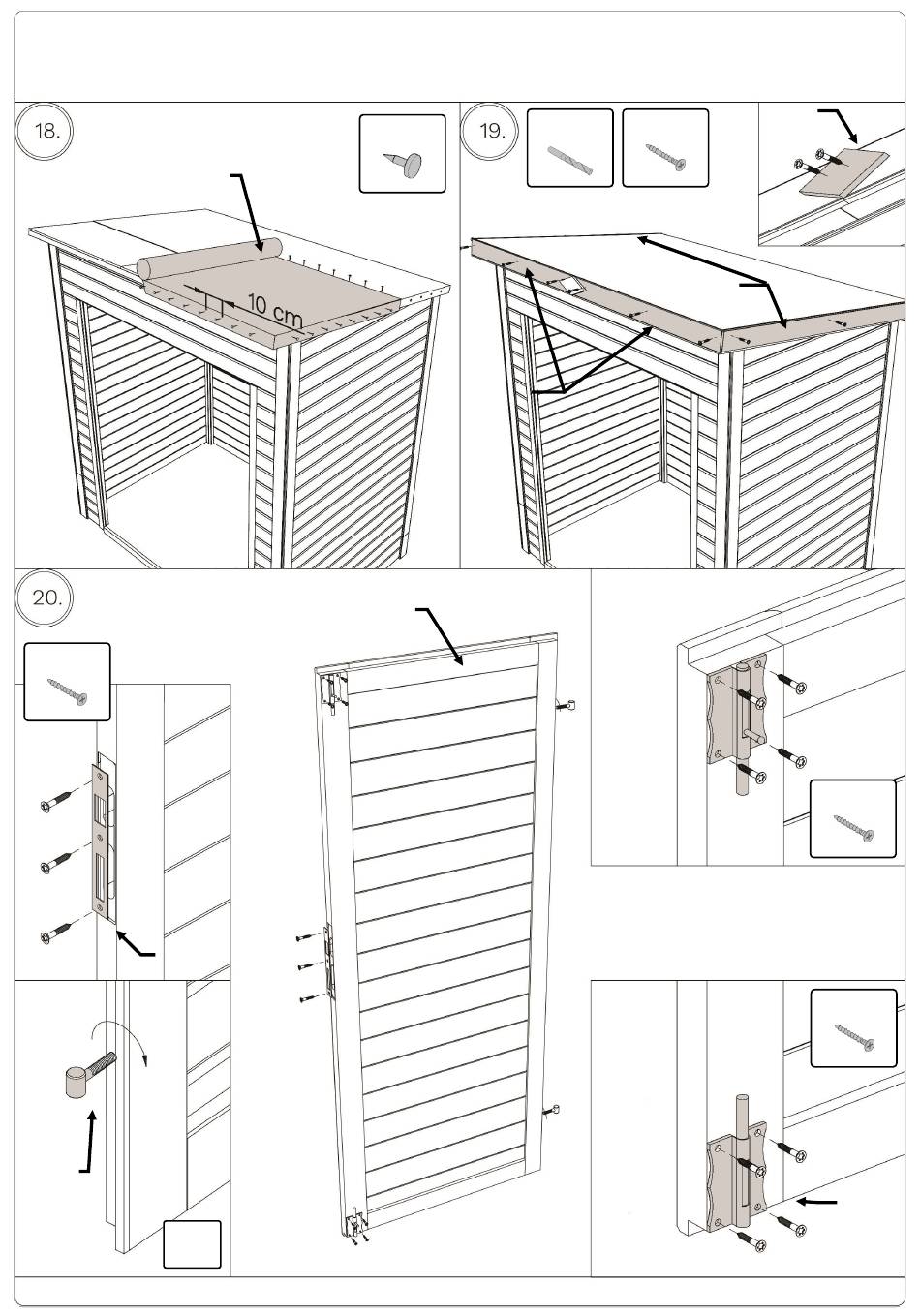 18.

10 cm

19.

20.