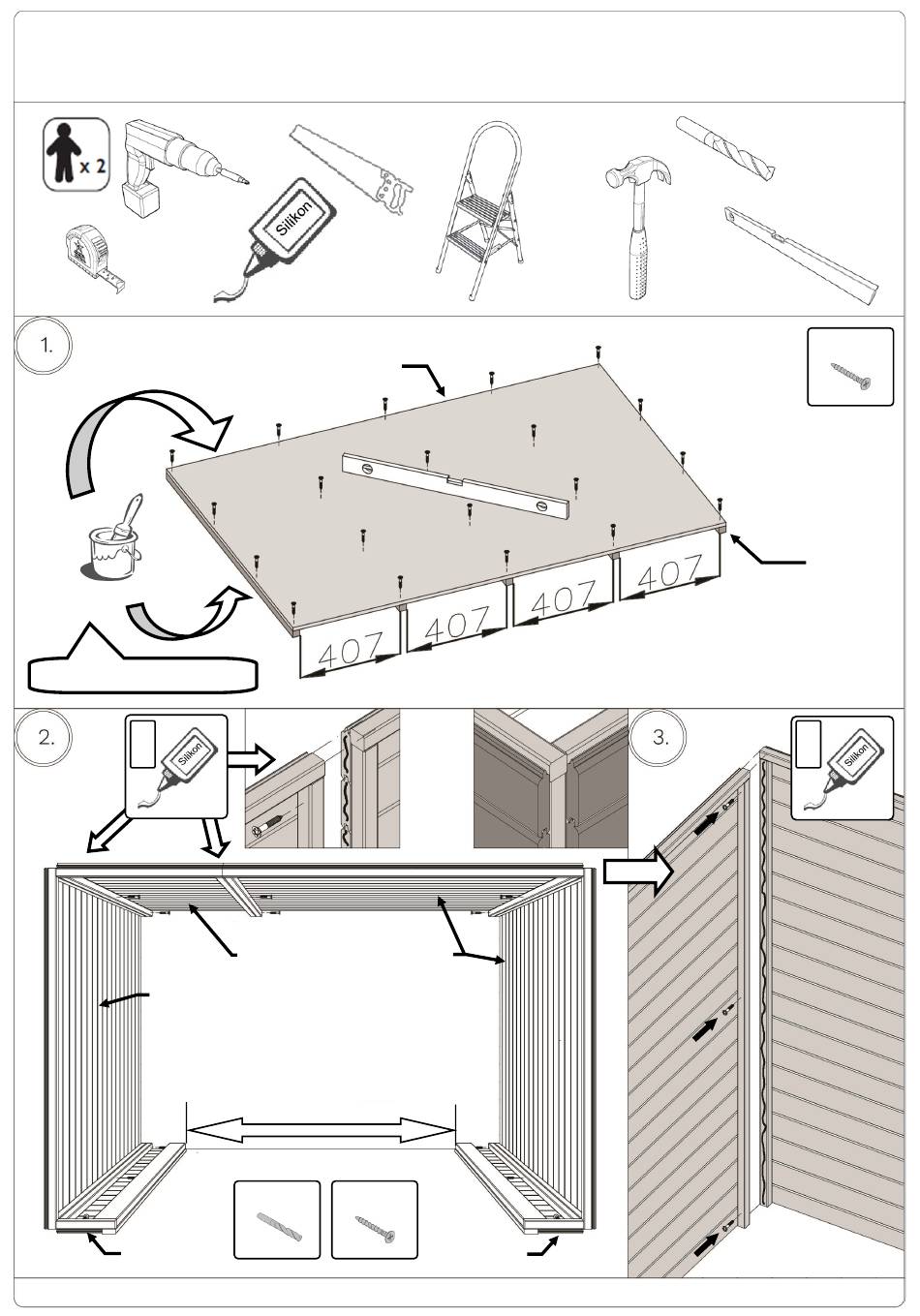 x 2

Silikon

1.

407

407

407

407

2.

Silikon

3.

Silikon