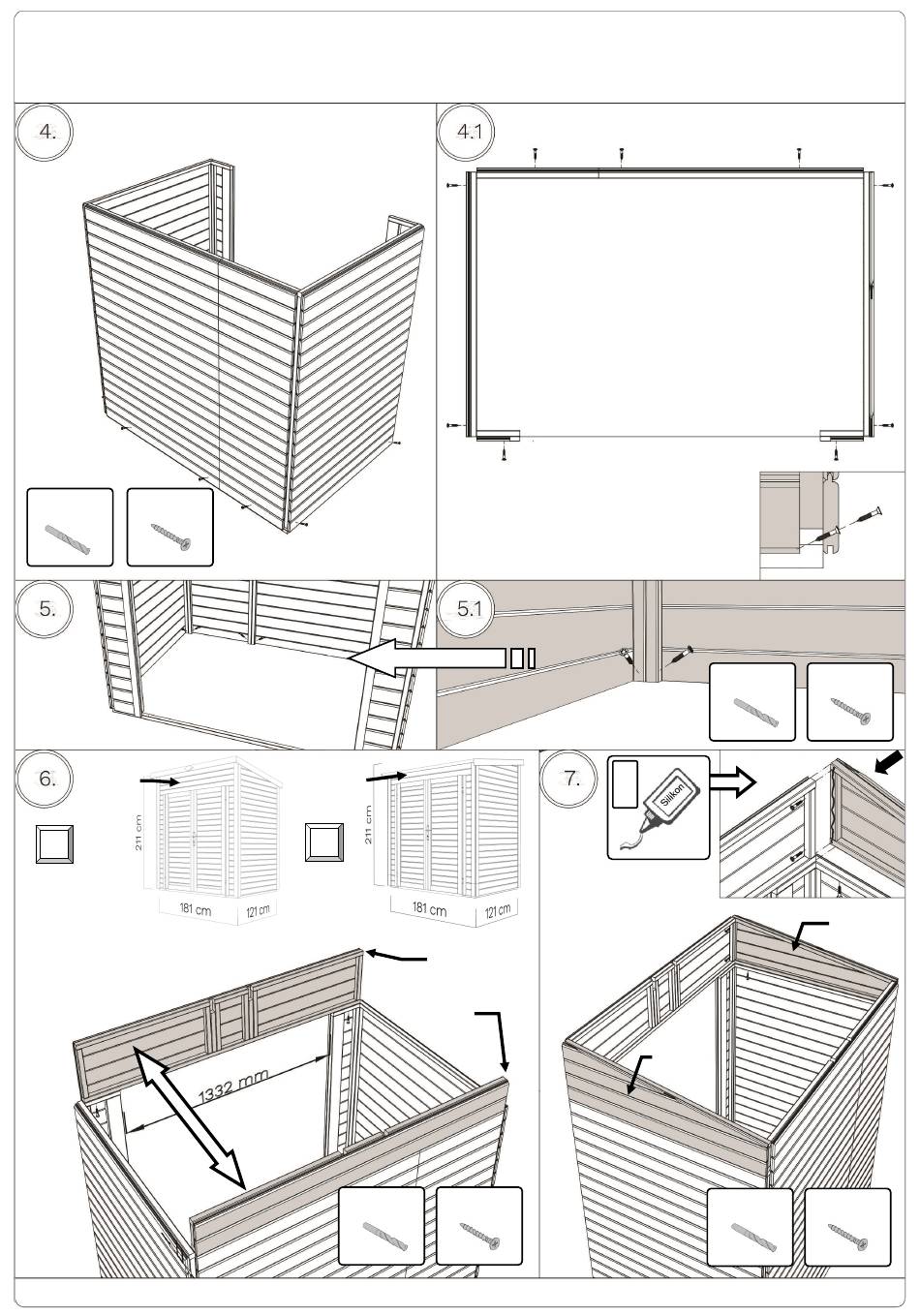 4.

4.1

5.

5.1

6.

211 cm

181 cm

121 cm

211 cm

181 cm

121 cm

1332 mm

7.

Silikon