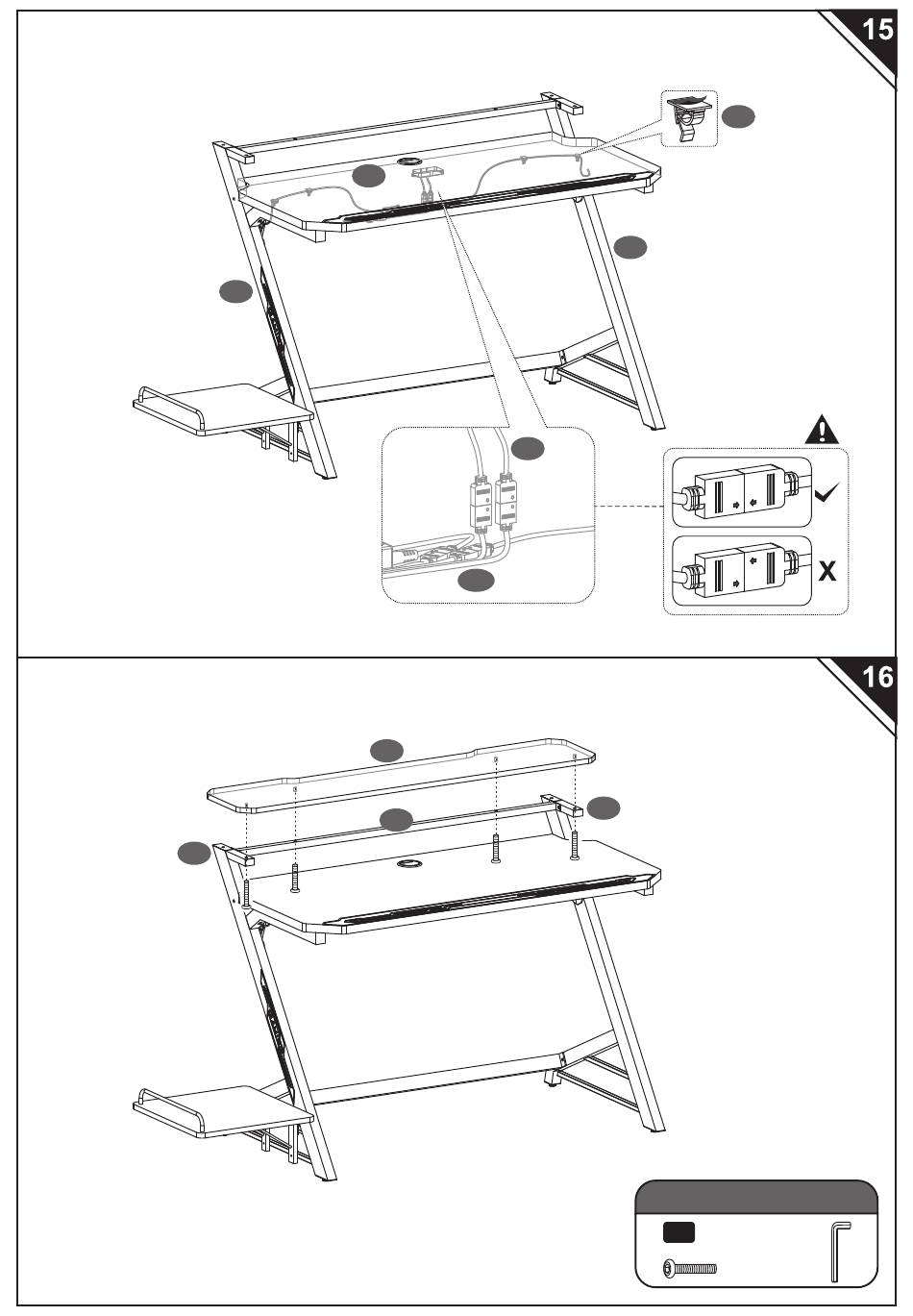 15

X

16