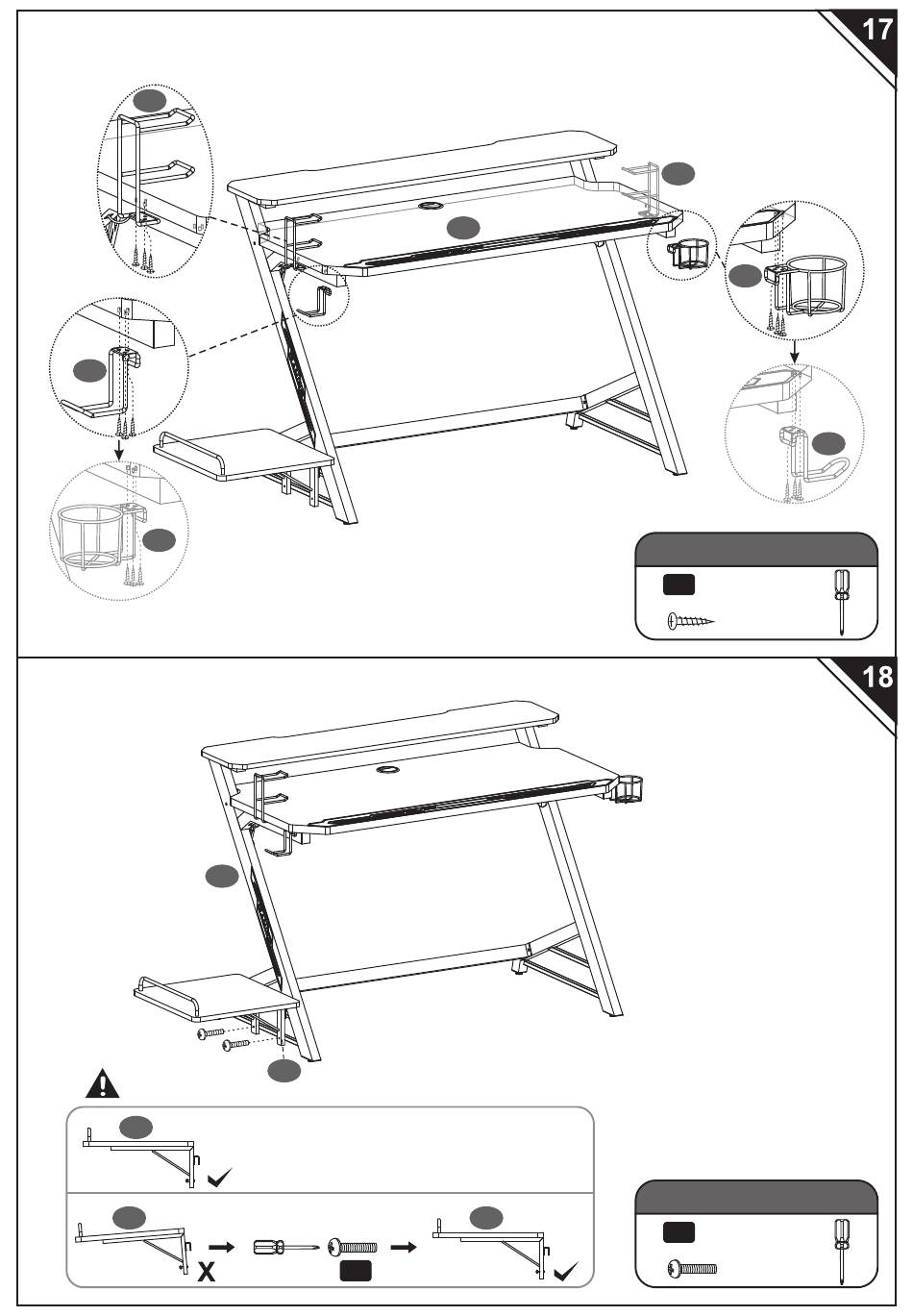 17

18

X