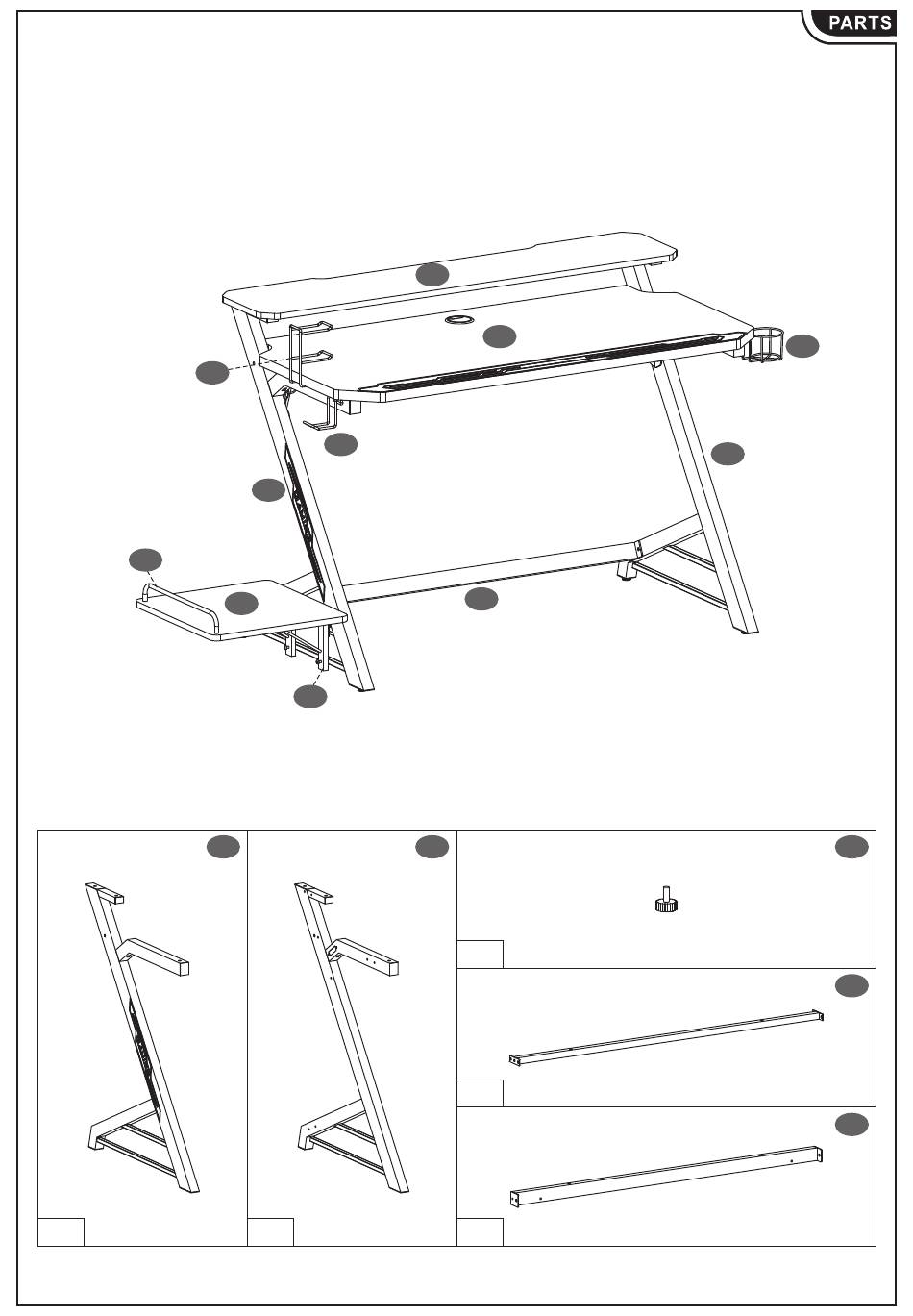 PARTS